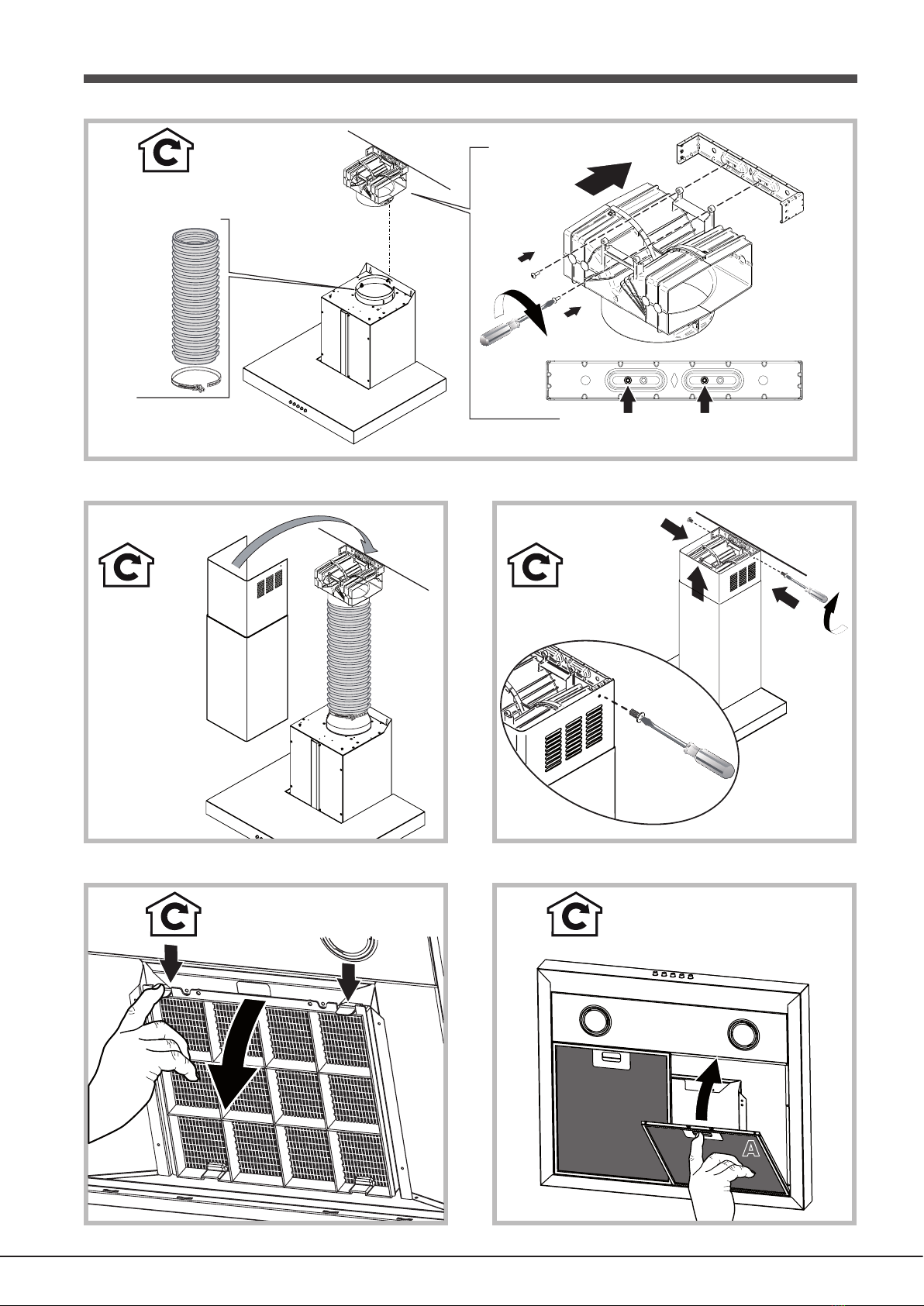 A