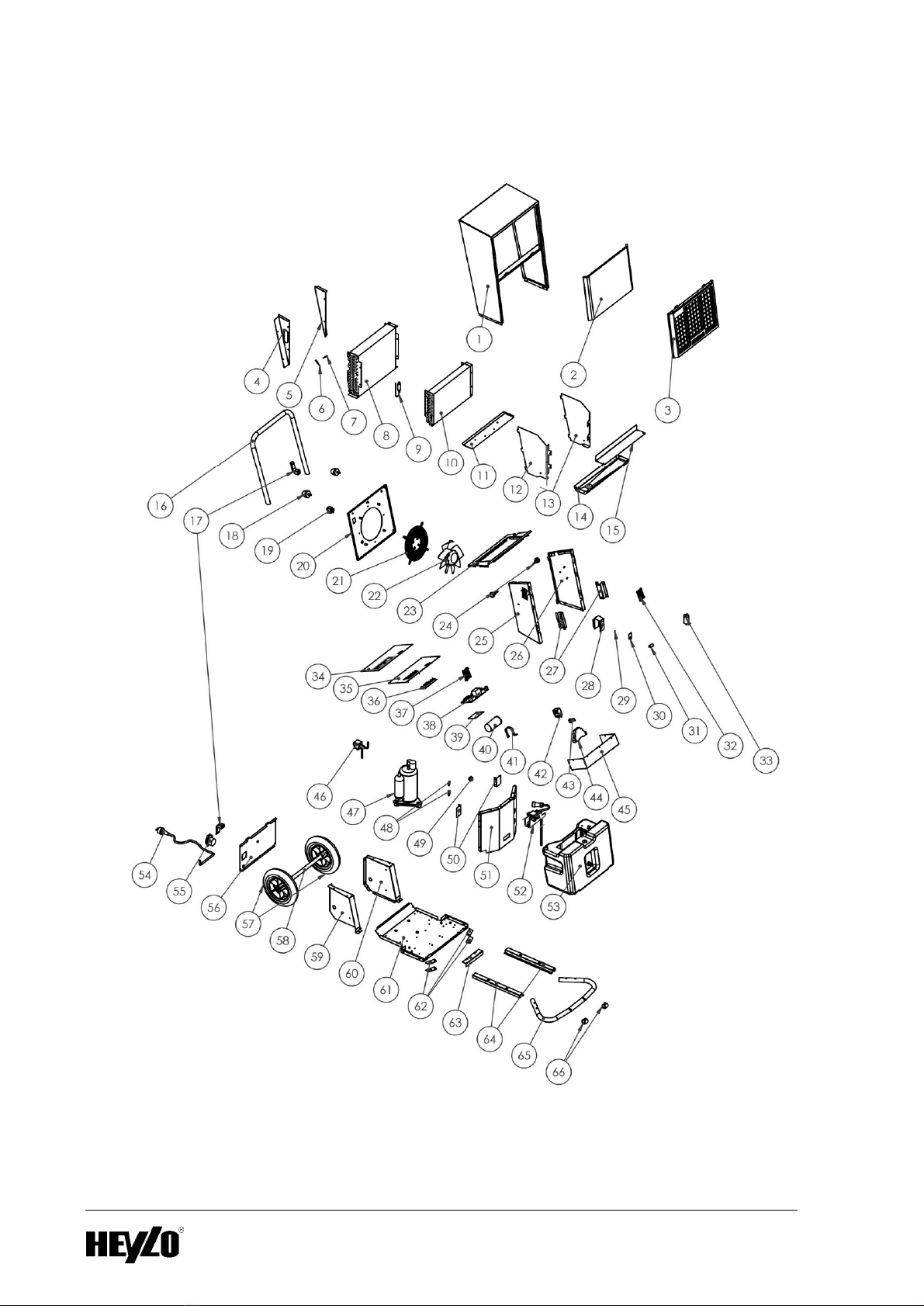 1
2
3
4
5
6
7
8
9
10
11
12
13
14
15
16
17
18
19
20
21
22
23
24
25
26
27
28
29
30
31
32
33
34
35
36
37
38
39
40
41
42
43
44
45
46
47
48
49
50
51
52
53
54
55
56
57
58
59
60
61
62
63
64
65
66

HEYLO®