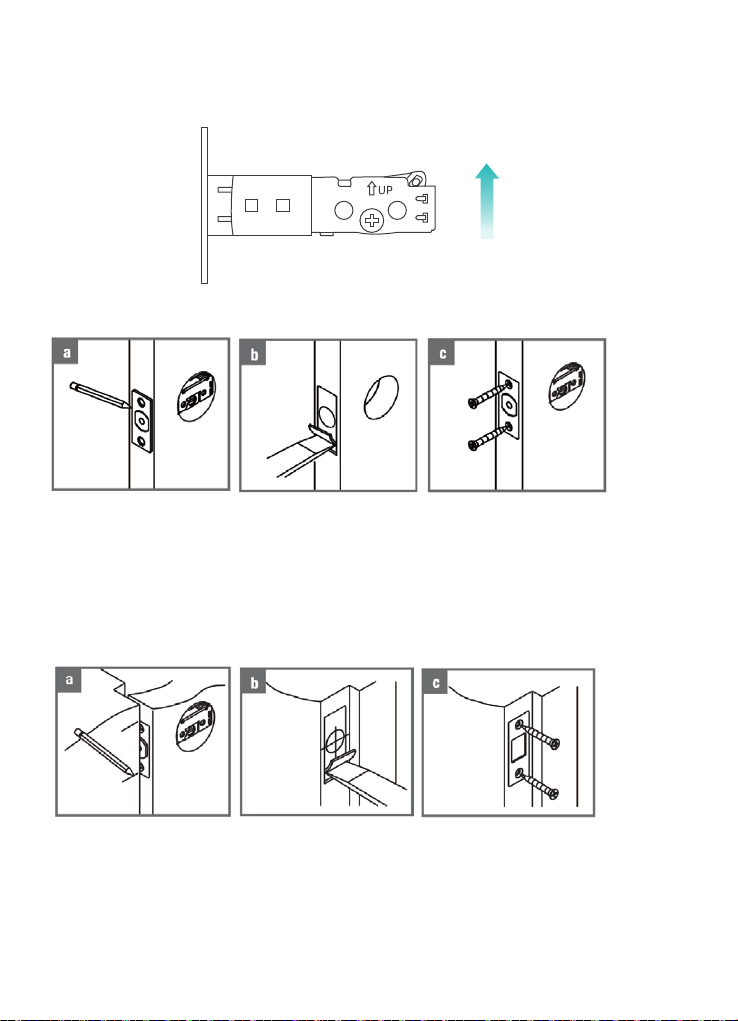 UP

a

b

c

a

b

c