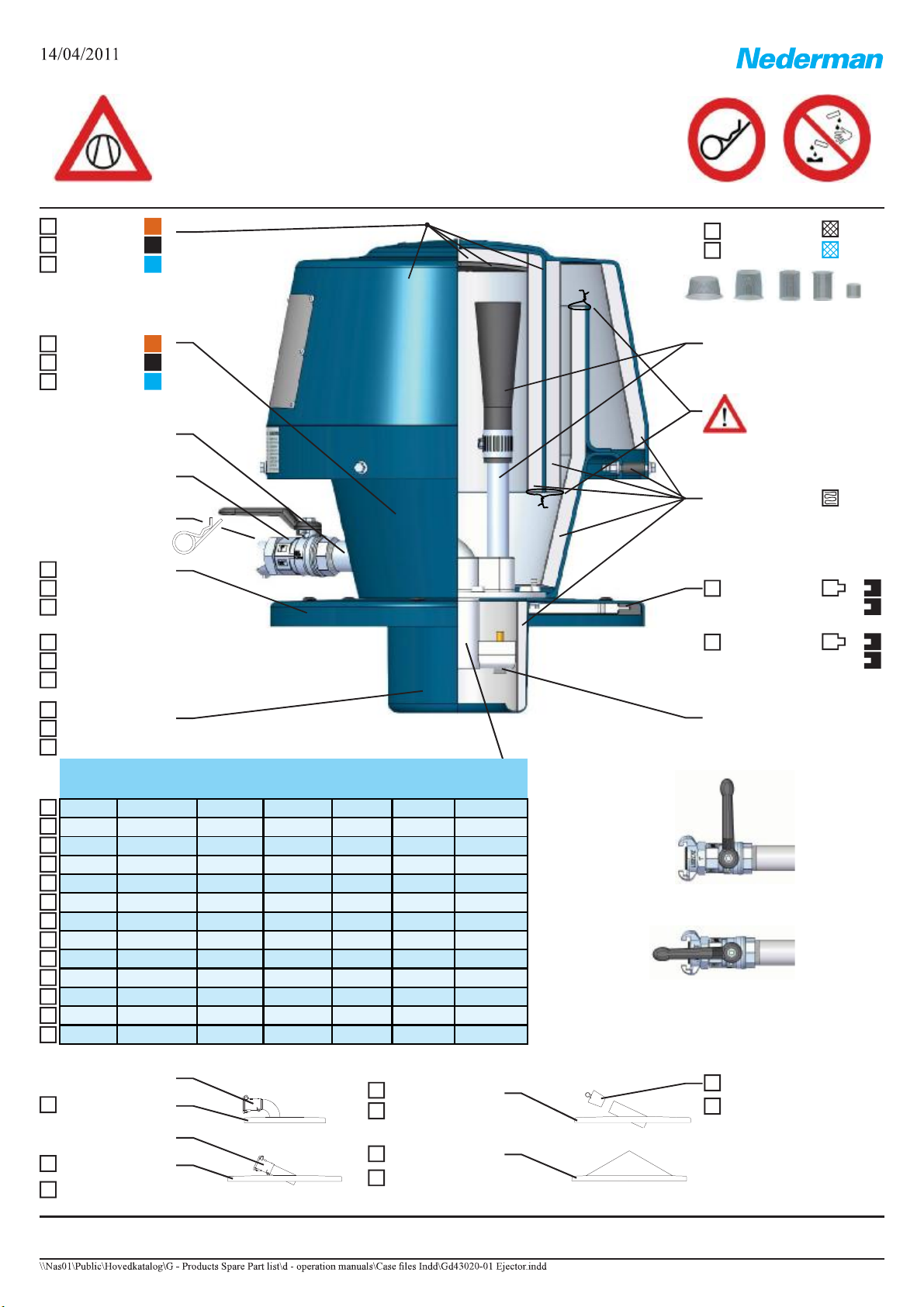 14/04/2011

Nederman

\\Nas01\Public\Hovedkatalog\G - Products Spare Part list\d - operation manuals\Case files Indd\Gd43020-01 Ejector.indd