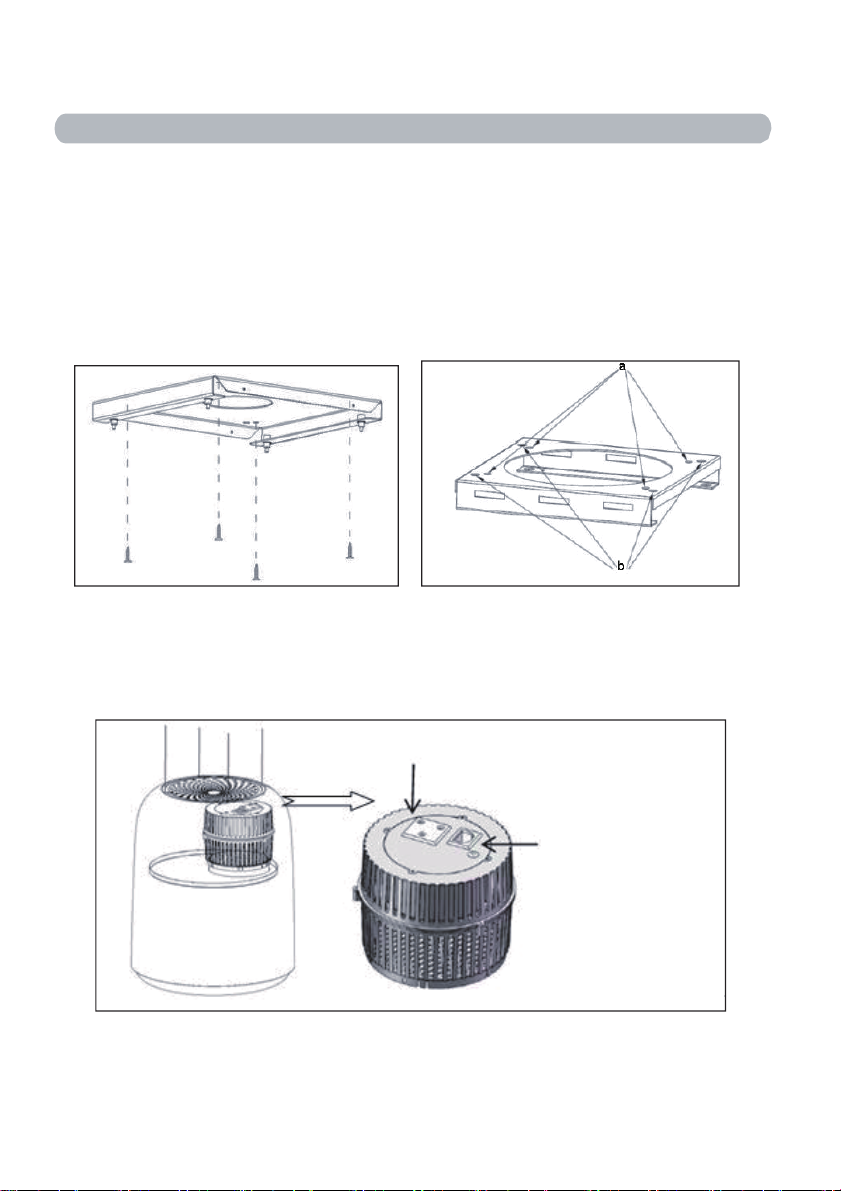 a

b