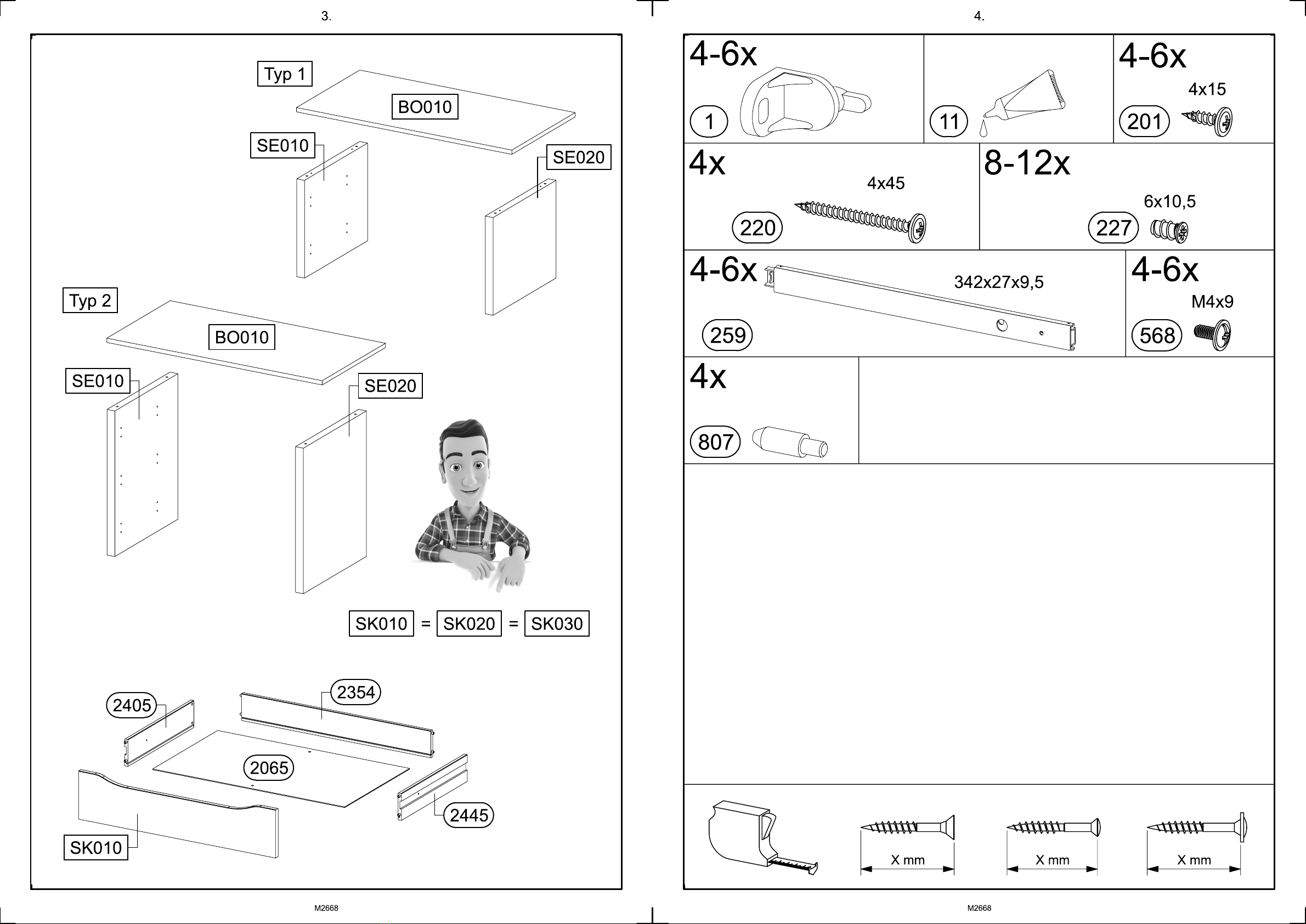 3.

Typ 1

BO010

SE010

SE020

Typ 2

BO010

SE010

SE020

SK010 = SK020 = SK030

2405

2354

2065

2445

SK010

M2668

4.

4-6x

1

11

4-6x

4x15

201

4x

4x45

220

8-12x

6x10,5

227

4-6x

342x27x9,5

259

4-6x

M4x9

568

4x

807

X mm

X mm

X mm

M2668