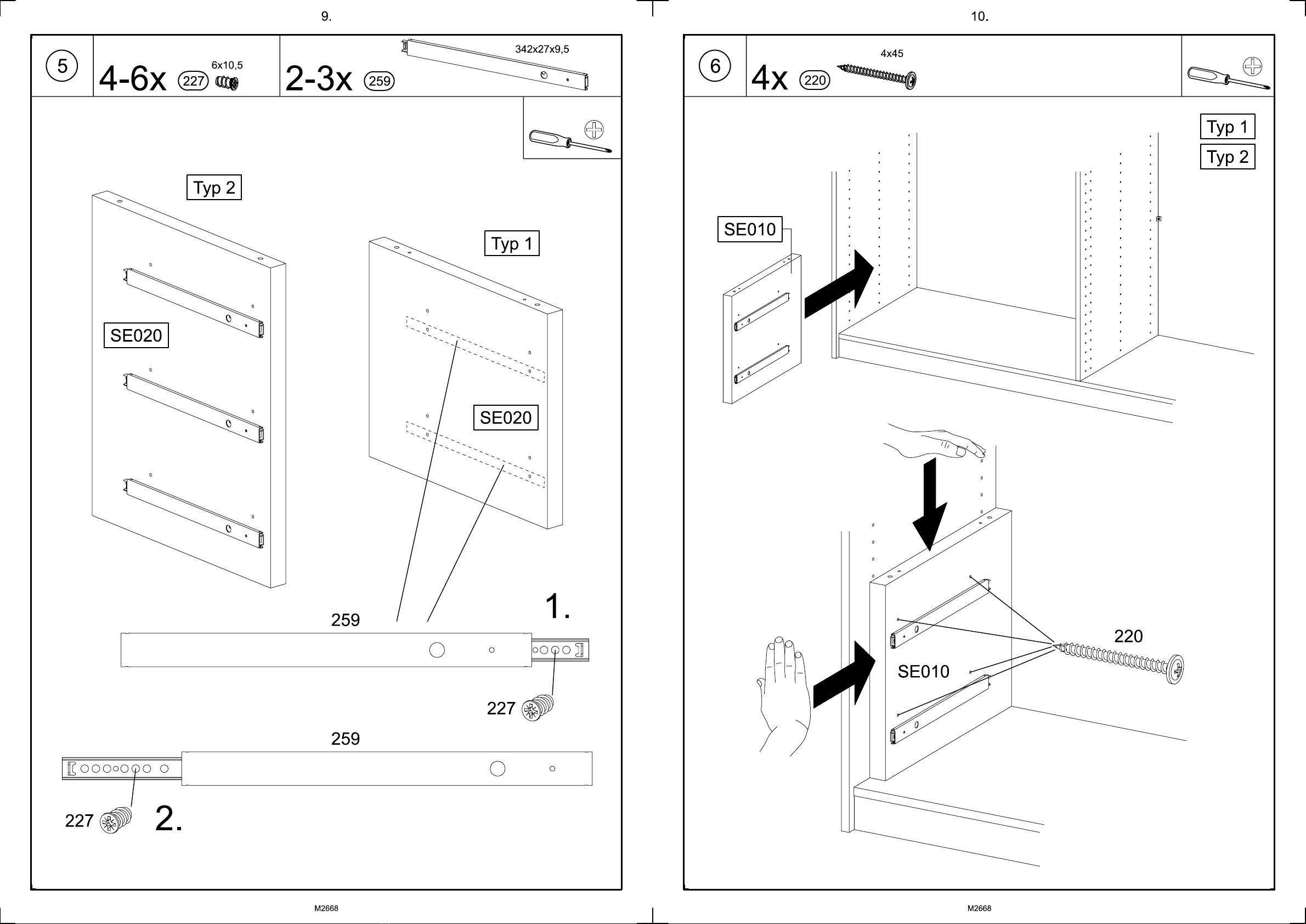 9.

5

4-6x 227 6x10,5

2-3x 259 342x27x9,5

Typ 2

Typ 1

SE020

SE020

259

1.

227

259

227

2.

M2668

10.

6

4x 220 4x45

Typ 1

Typ 2

SE010

220

SE010

M2668