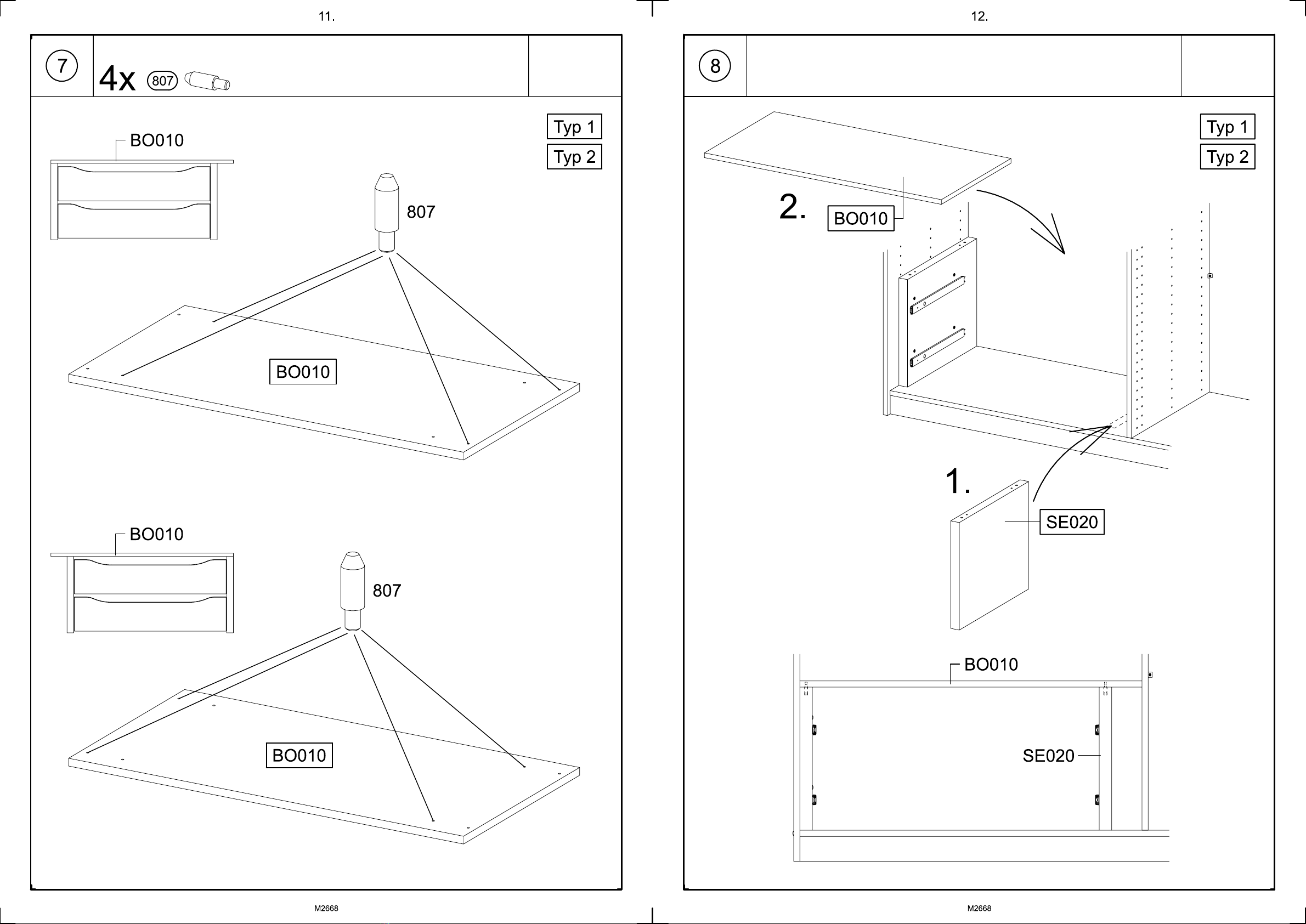 11.

7

4x 807

Typ 1

Typ 2

BO010

807

BO010

BO010

807

BO010

M2668

12.

8

Typ 1

Typ 2

2.

BO010

1.

SE020

BO010

SE020

M2668