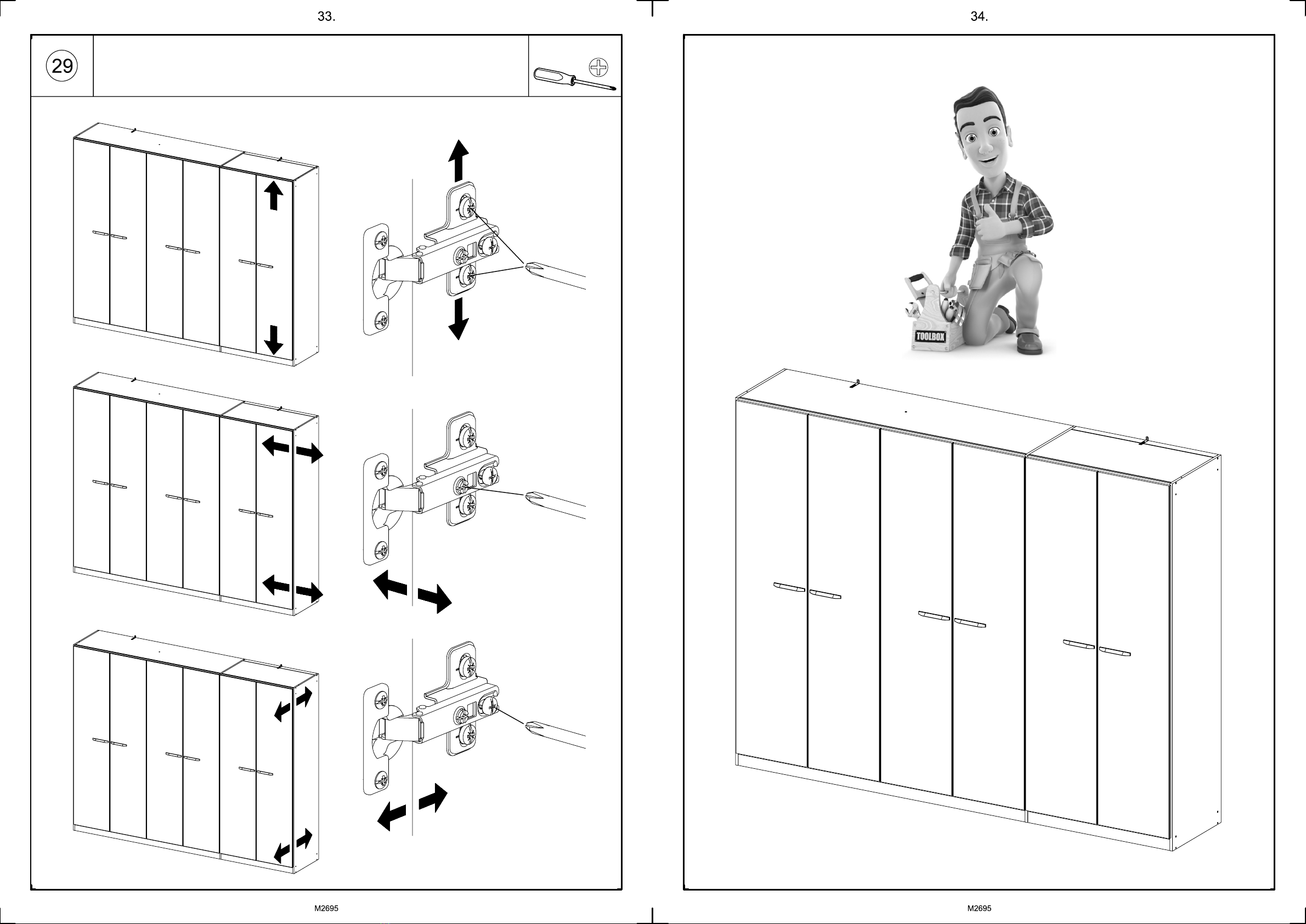 33.

29

M2695

34.

TOOLBOX

M2695