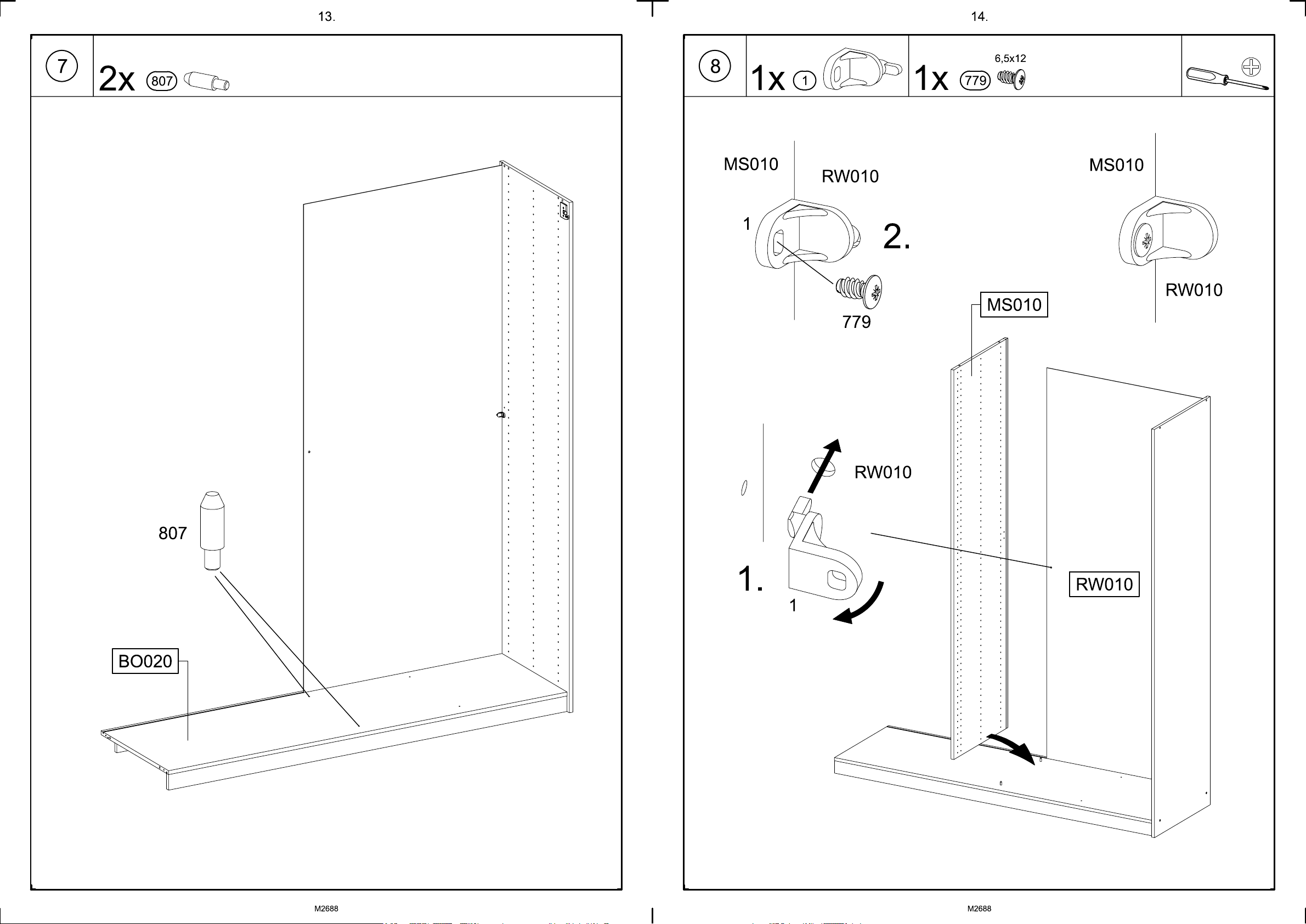 13.

7

2x 807

807

BO020

M2688

14.

8

1x 1

1x 779 6,5x12

MS010

RW010

1

2.

779

MS010

RW010

MS010

RW010

1.

1

RW010

M2688