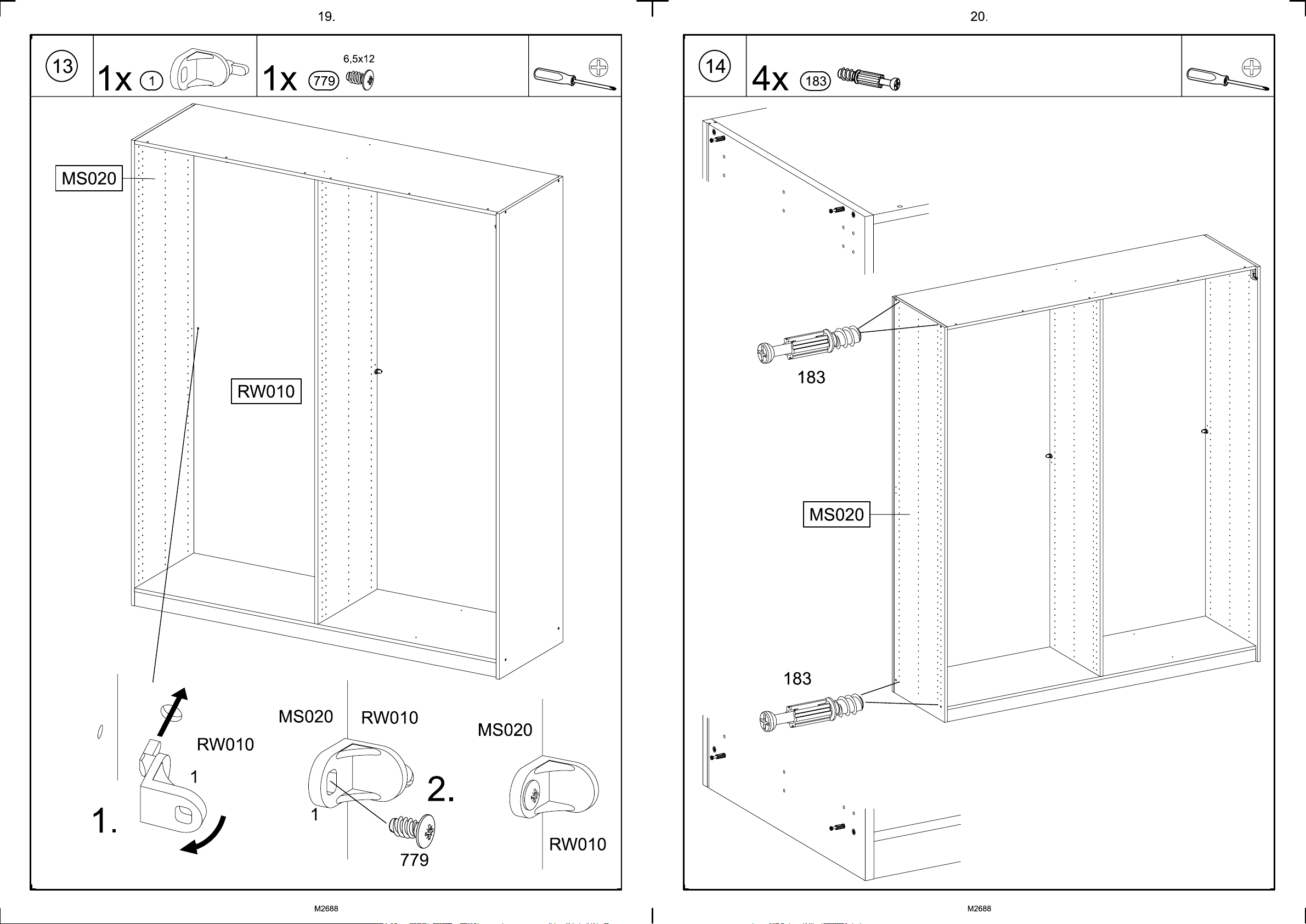 19.

13

1x 1

1x 779 6,5x12

MS020

RW010

RW010

1

1.

MS020

RW010

1

2.

779

MS020

RW010

M2688

20.

14

4x 183

183

MS020

183

M2688