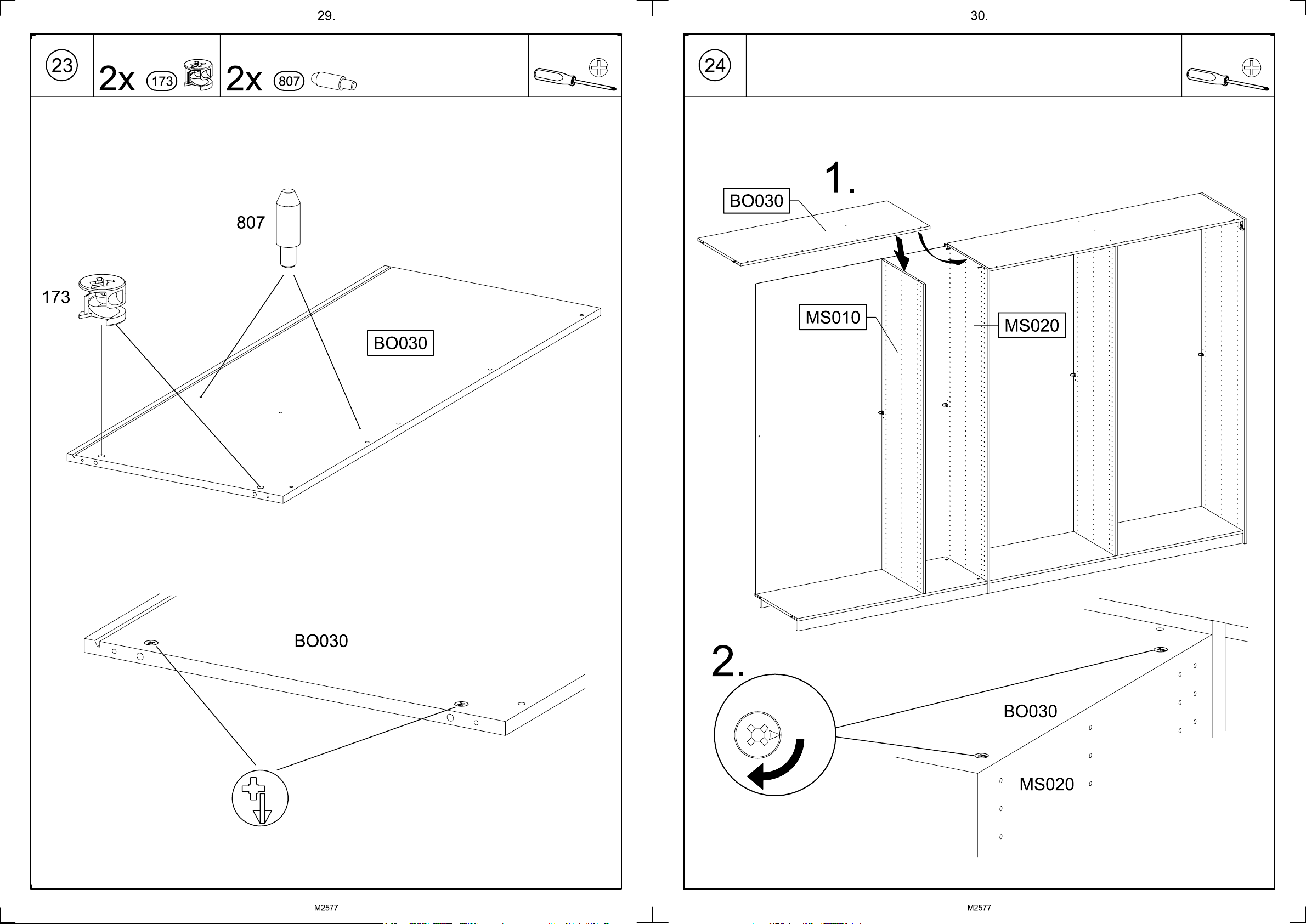 29.

23

2x 173 2x 807

807

173

BO030

BO030

M2577

30.

24

1.

BO030

MS010

MS020

2.

BO030

MS020

M2577