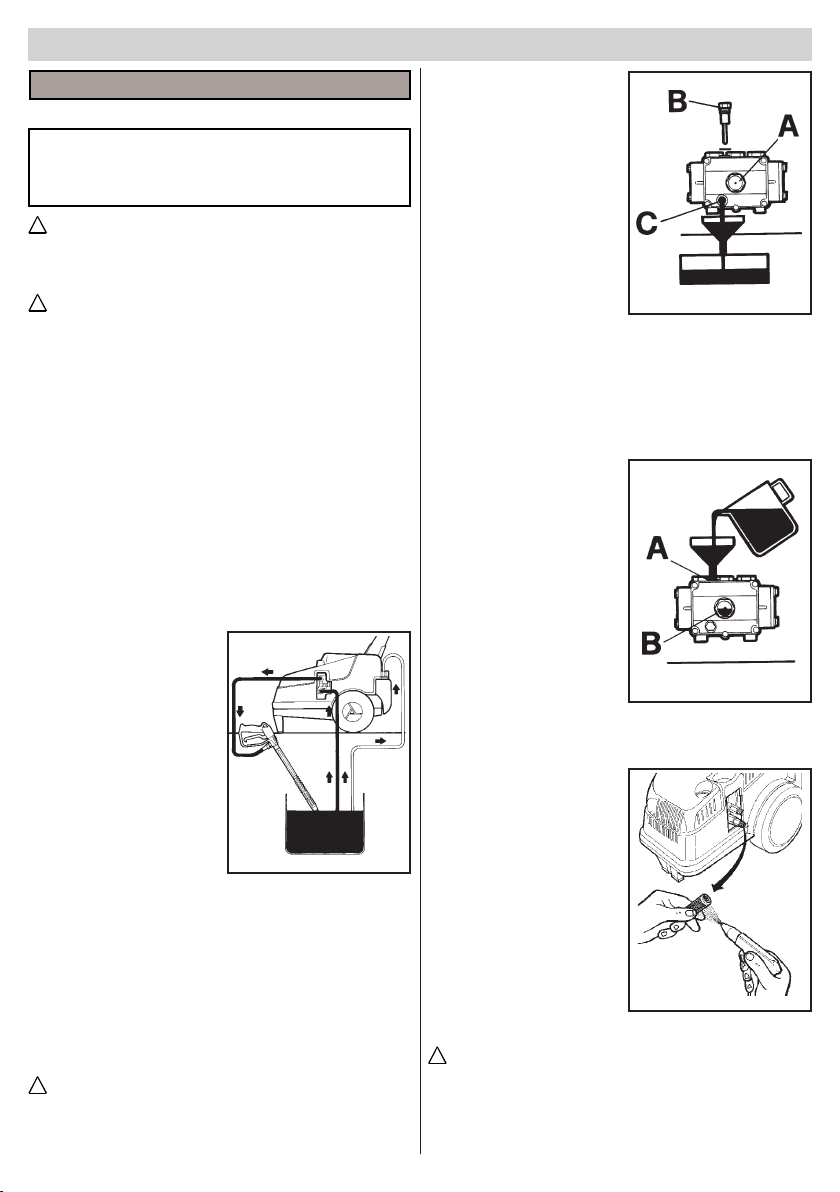 B
A
C

A
B