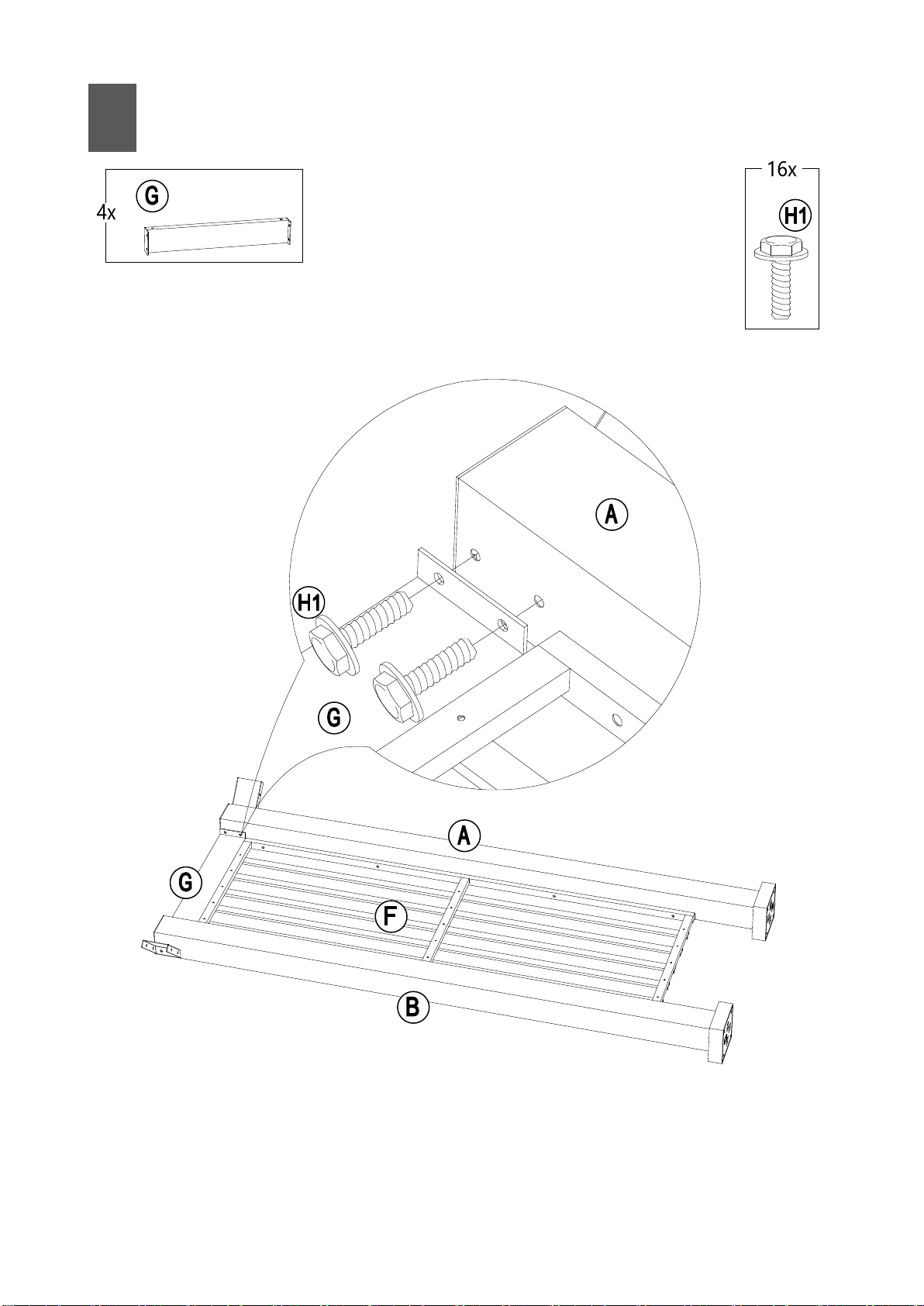 4x G

16x
H1

A
H1
G

A
G
F
B