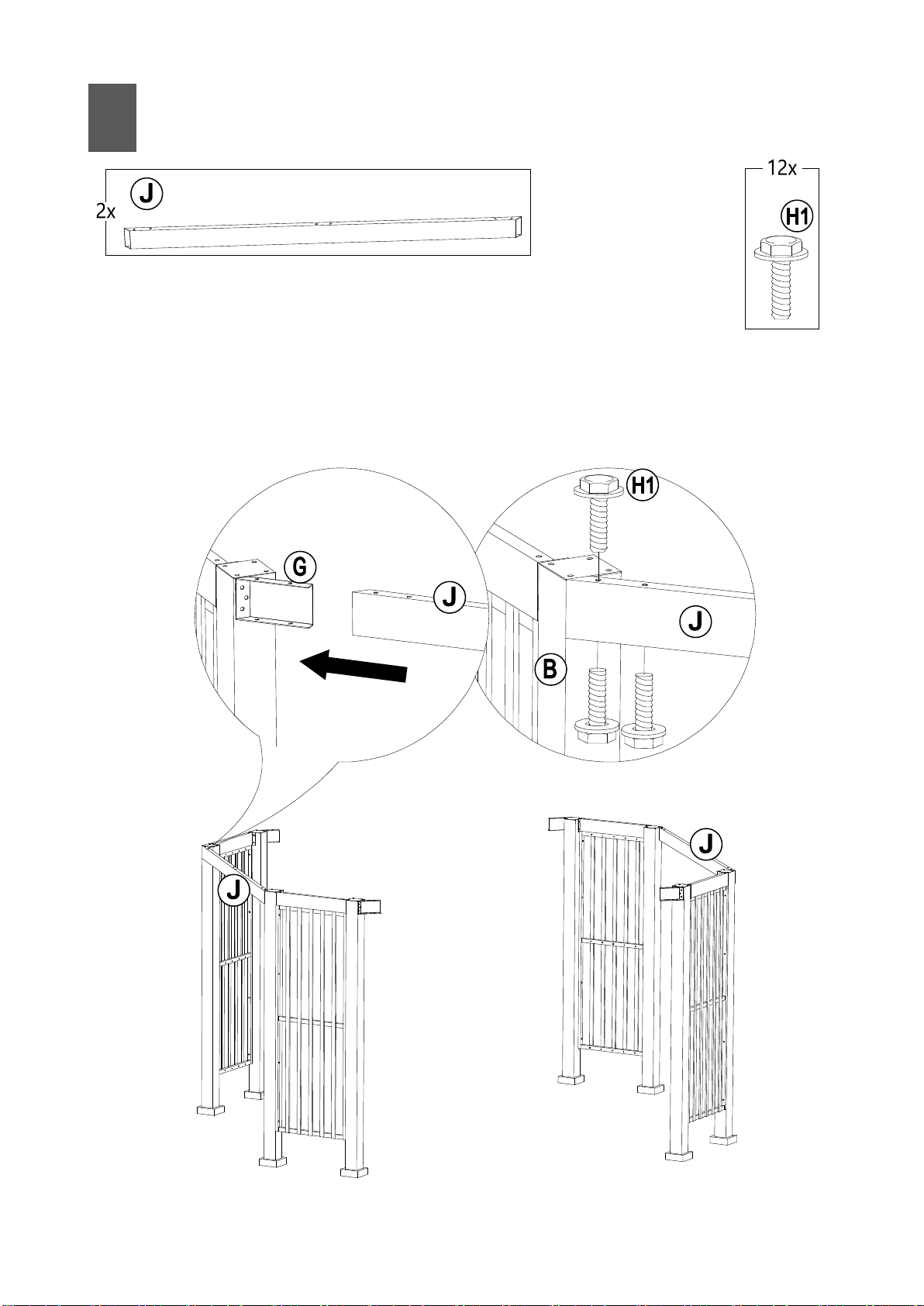 2x J

12x
H1

G
J
H1
J
B

J

J