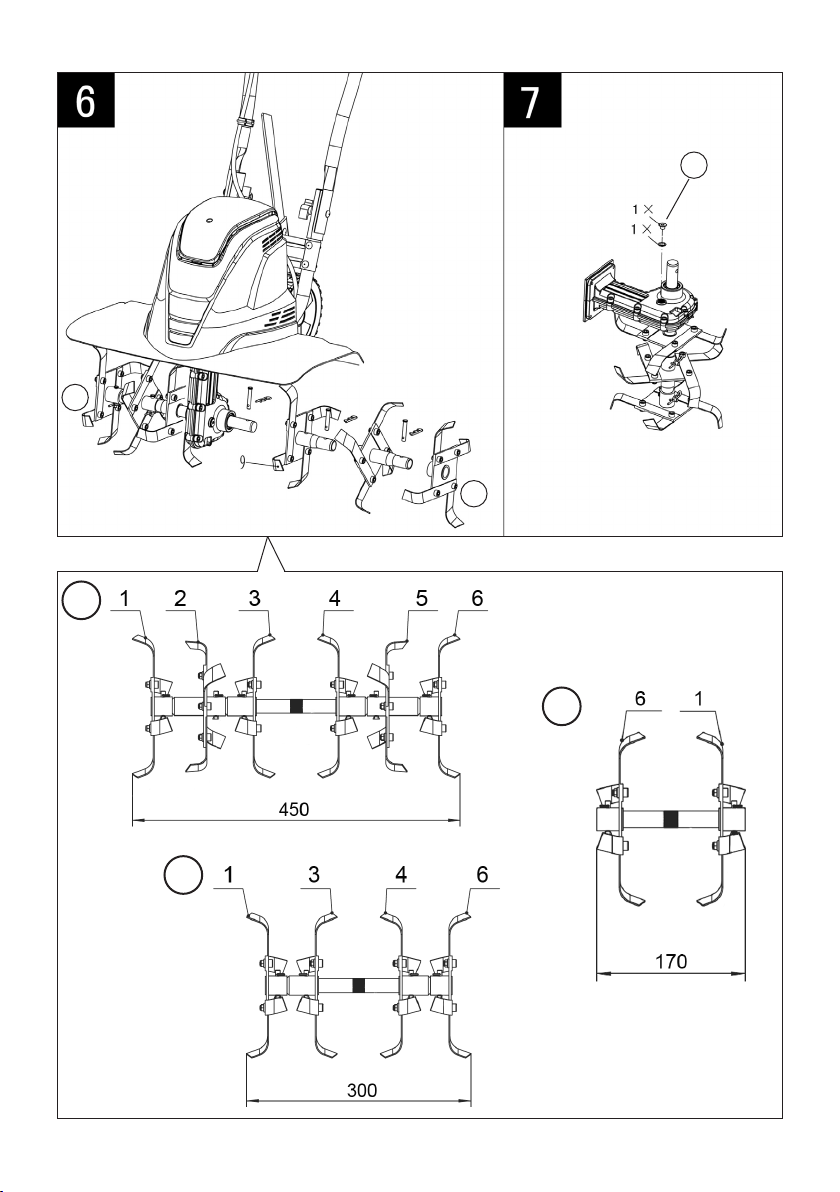 6

7

1 ×
1 ×

1 2 3 4 5 6

450

6 1

170

1 3 4 6

300