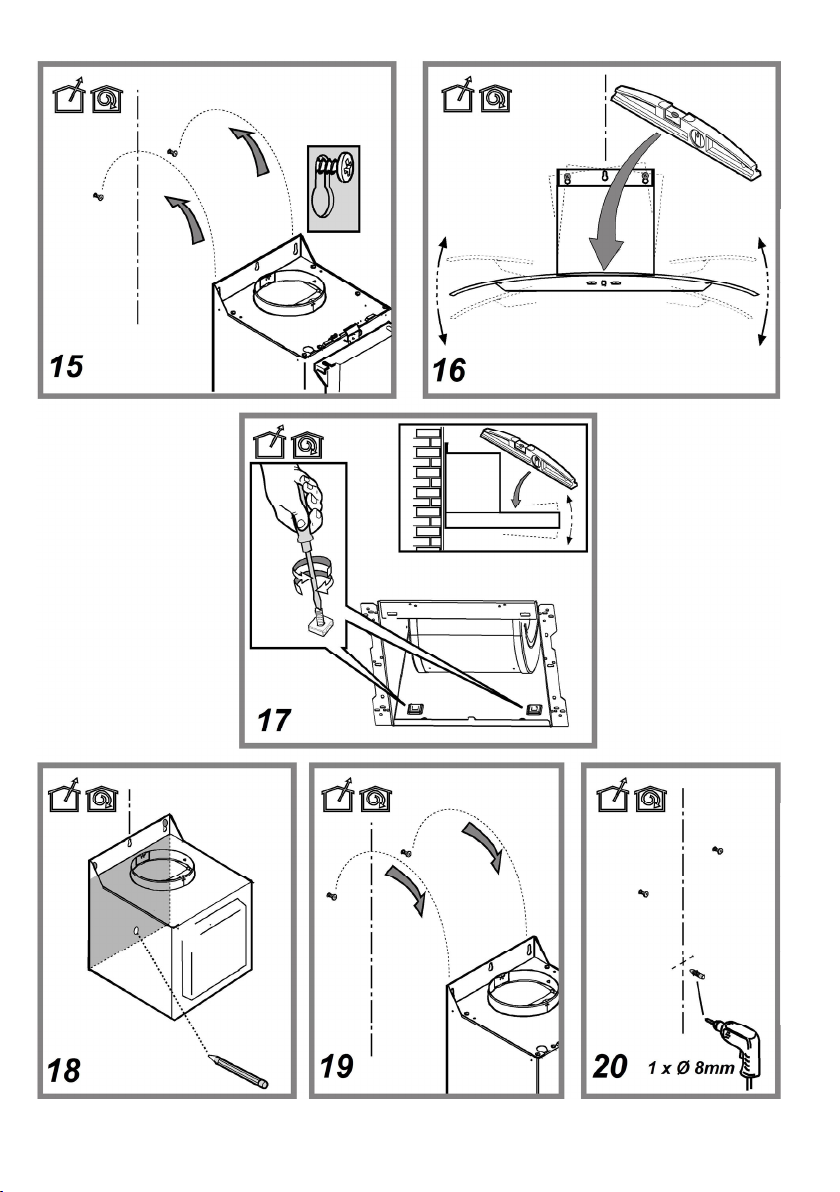 15

16

17

18

19

20 1 x Ø 8mm