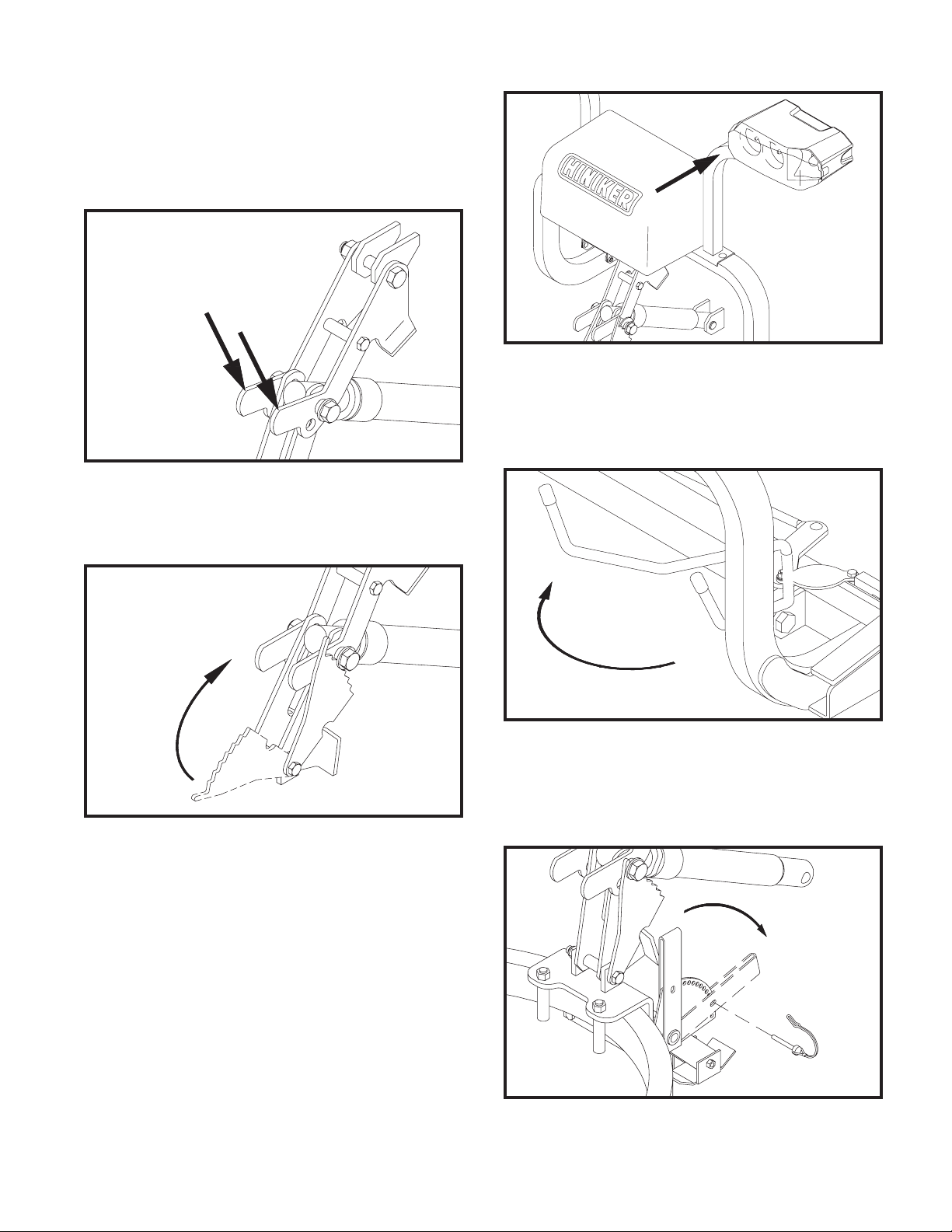 HINIKER