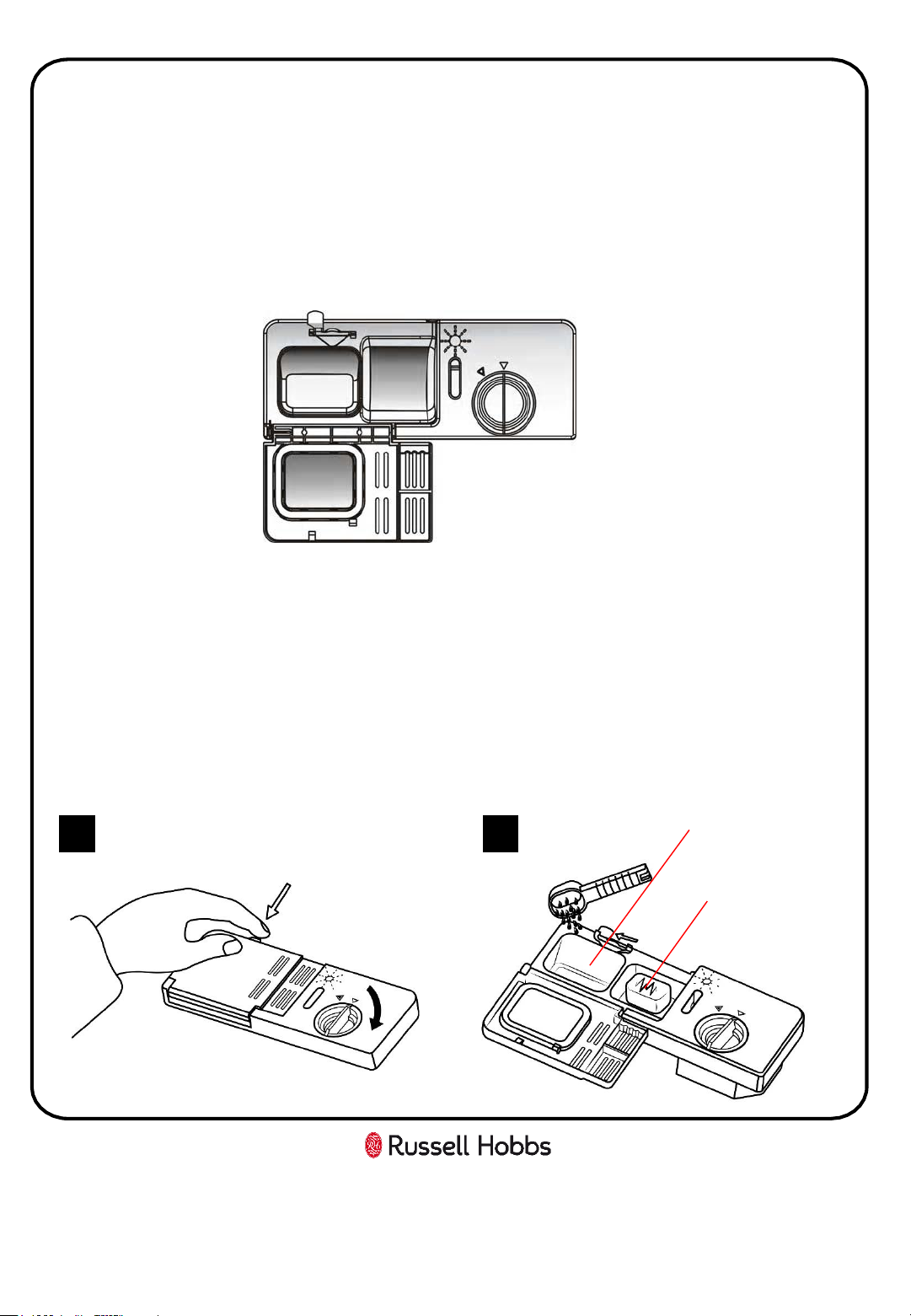 Russell Hobbs