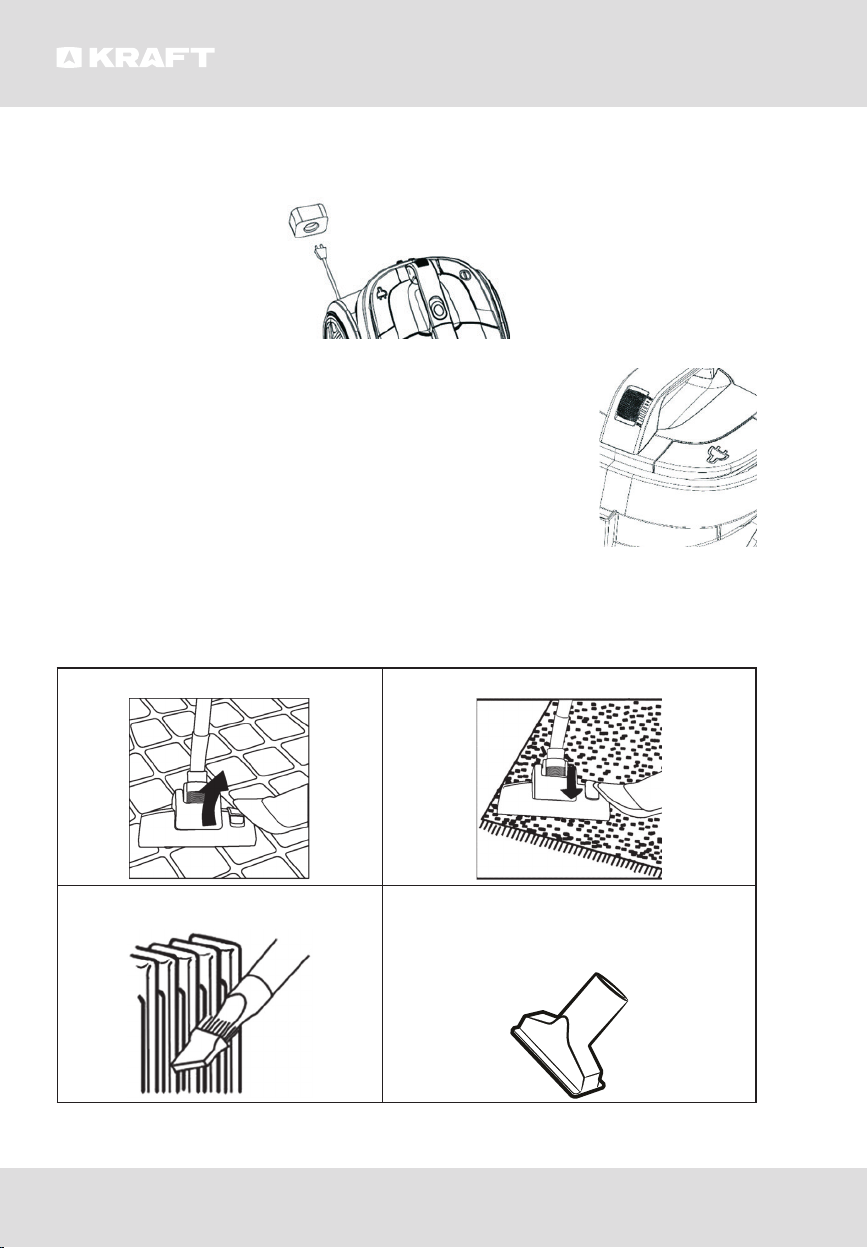 KRAFT