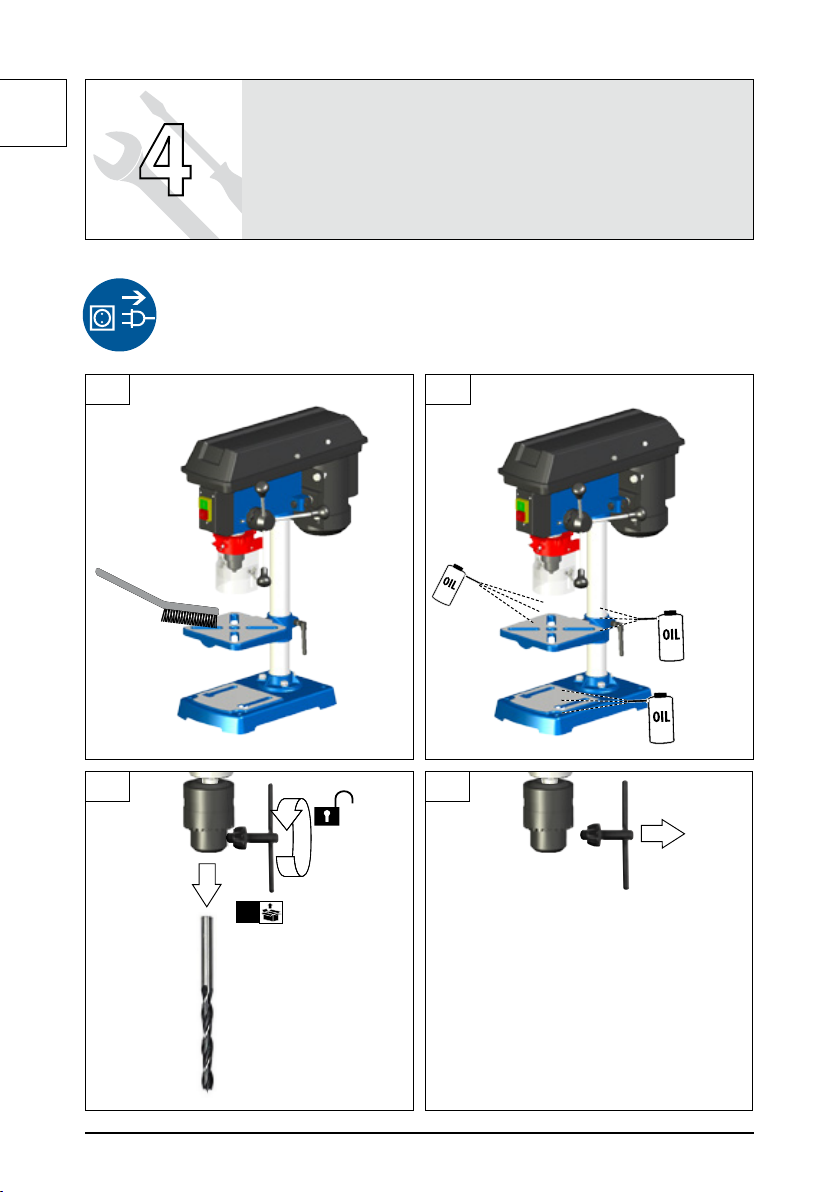 4

OIL

OIL

OIL