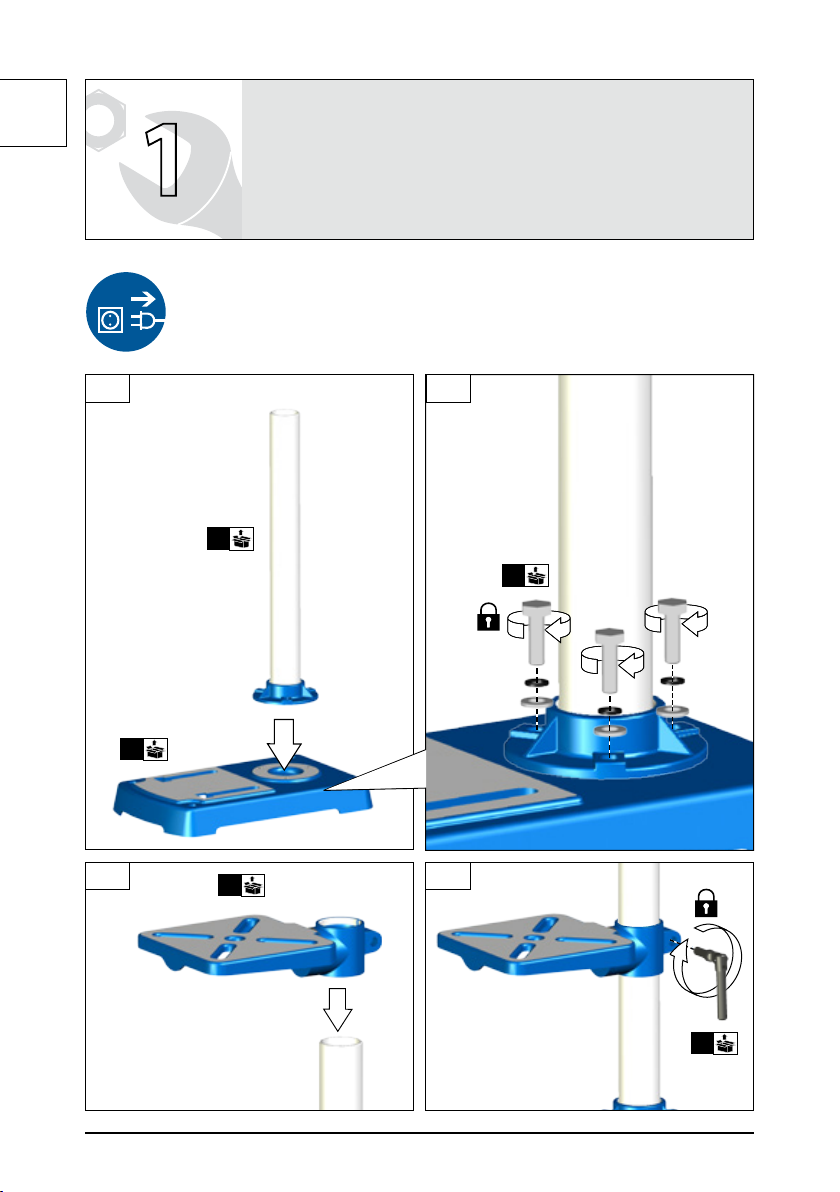 1