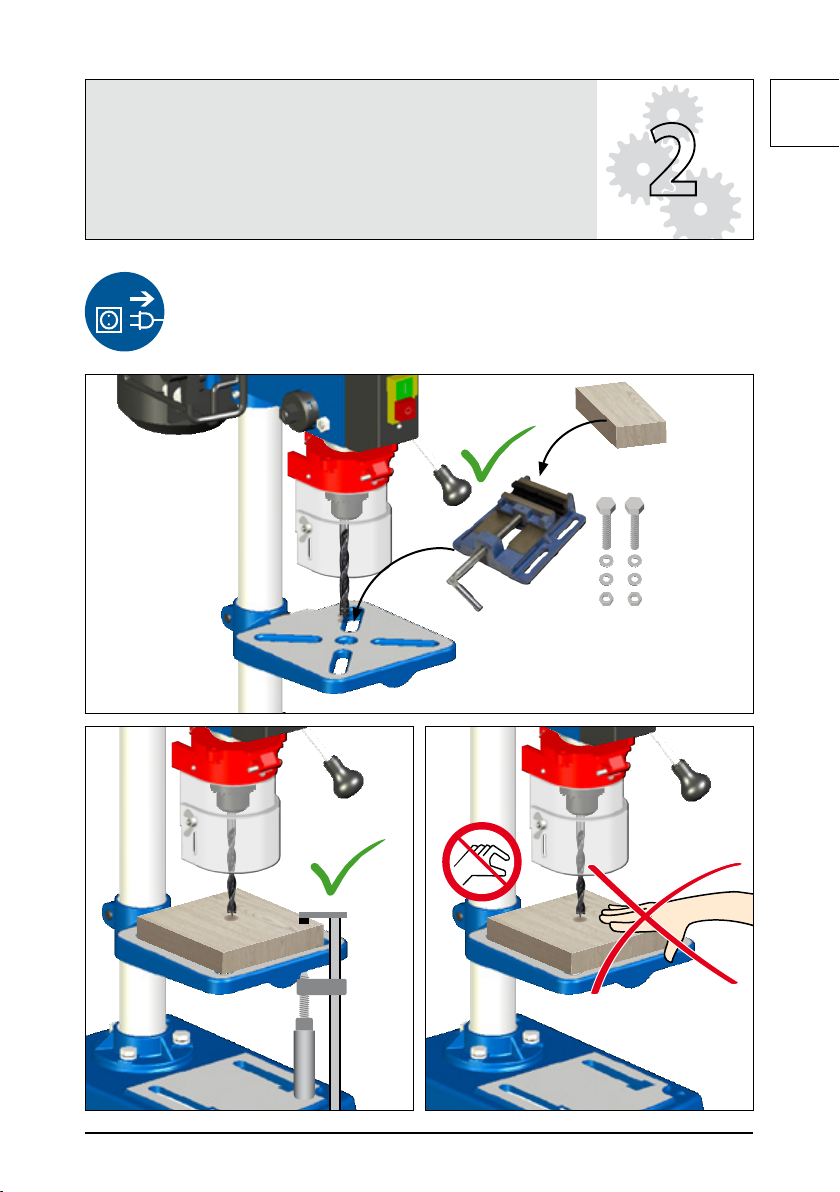 2