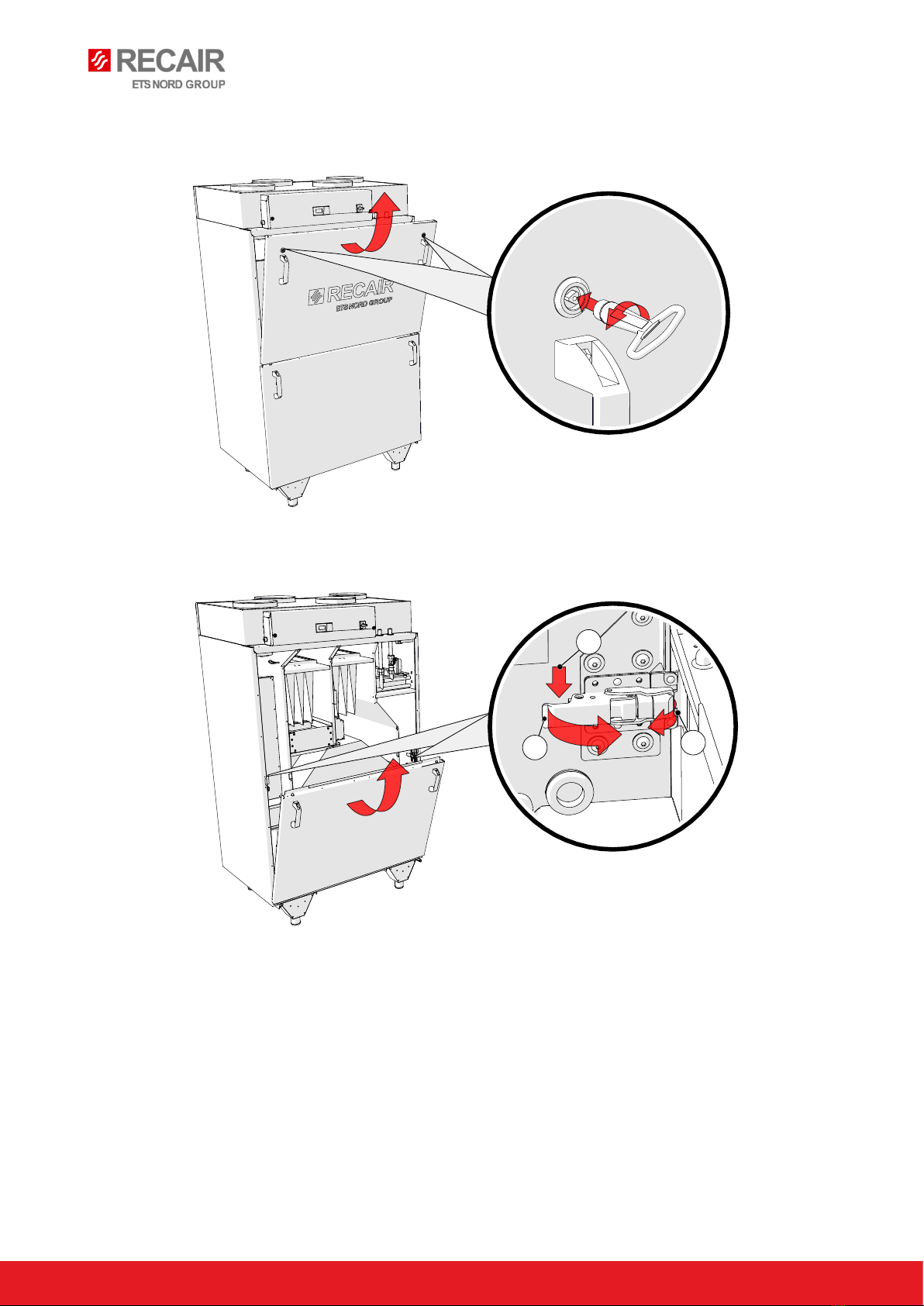 RECAIR
ETS NORD GROUP

RECAIR
ETS NORD GROUP