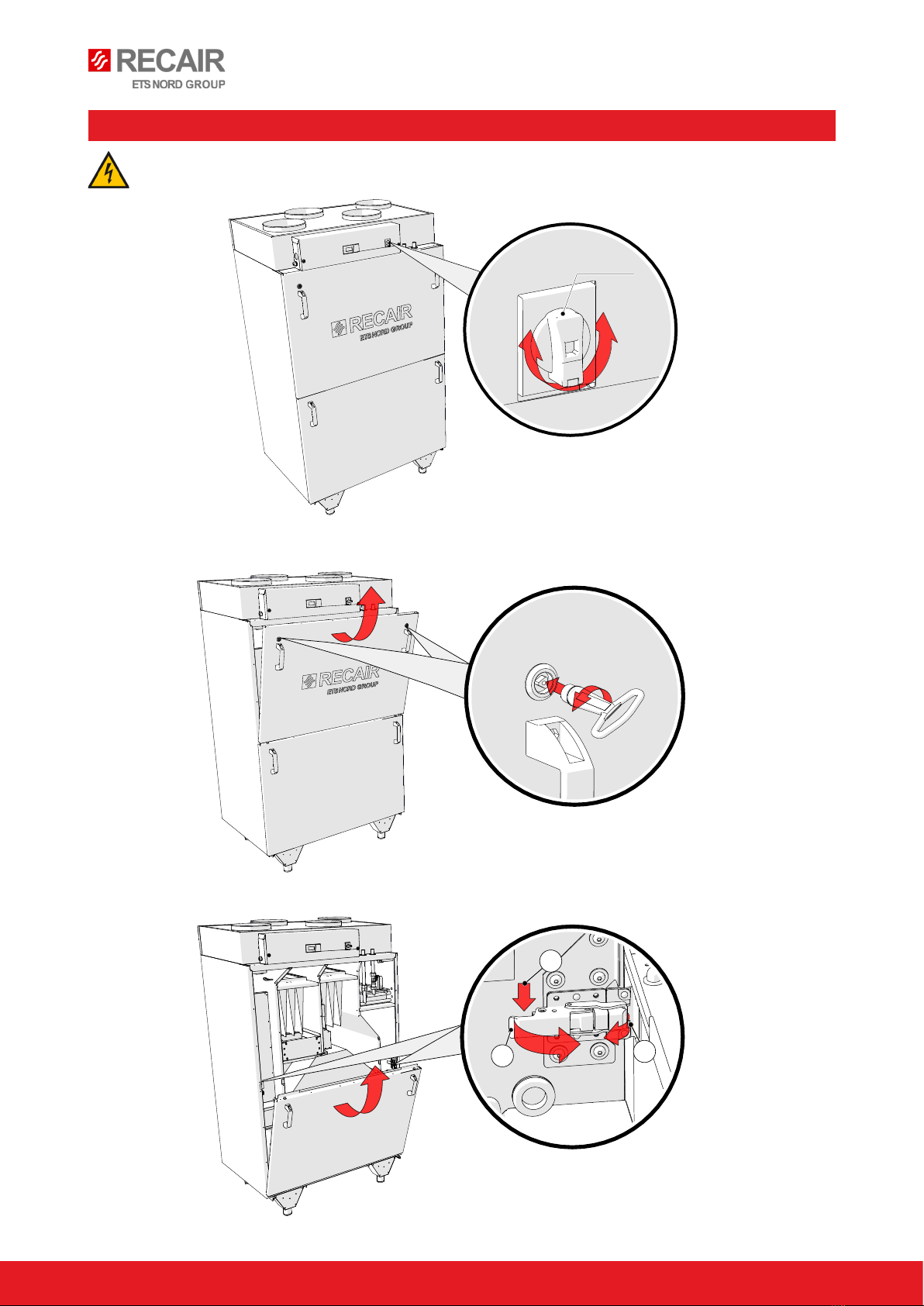 RECAIR
ETS NORD GROUP

RECAIR
ETS NORD GROUP

RECAIR
ETS NORD GROUP