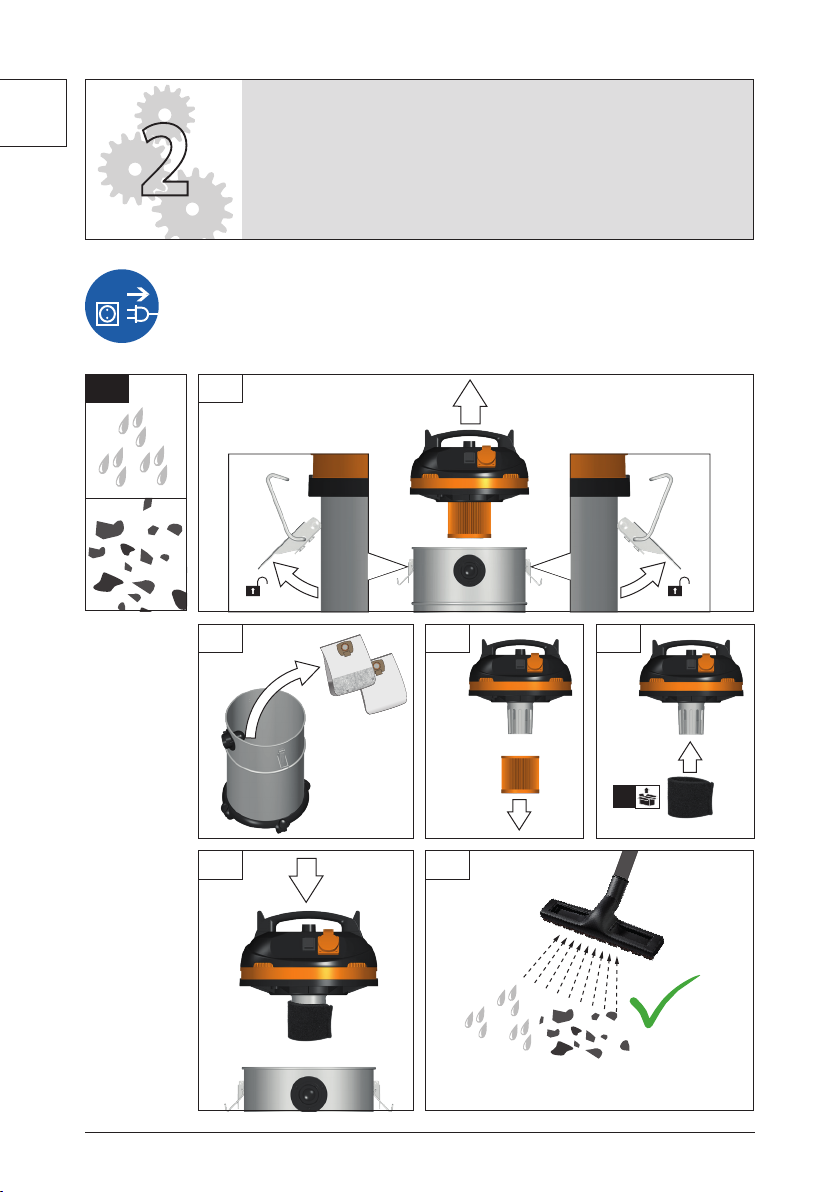 2