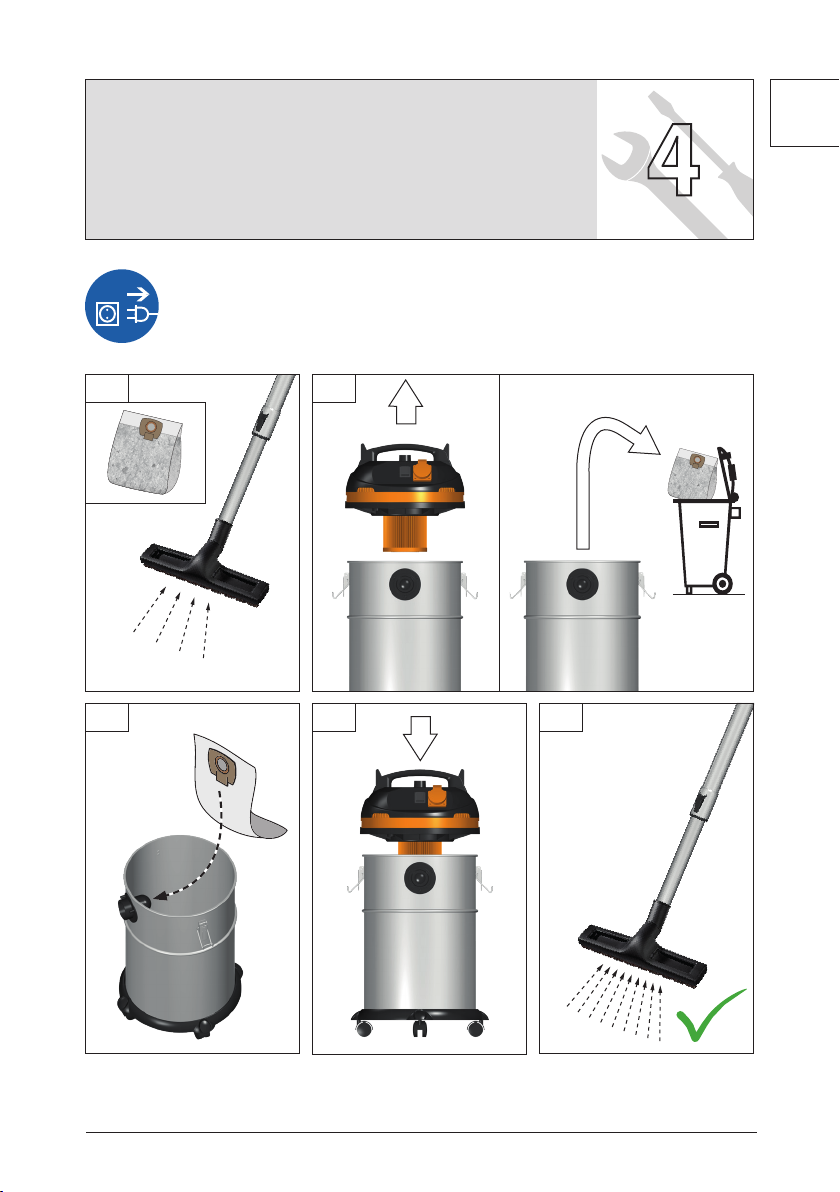 4