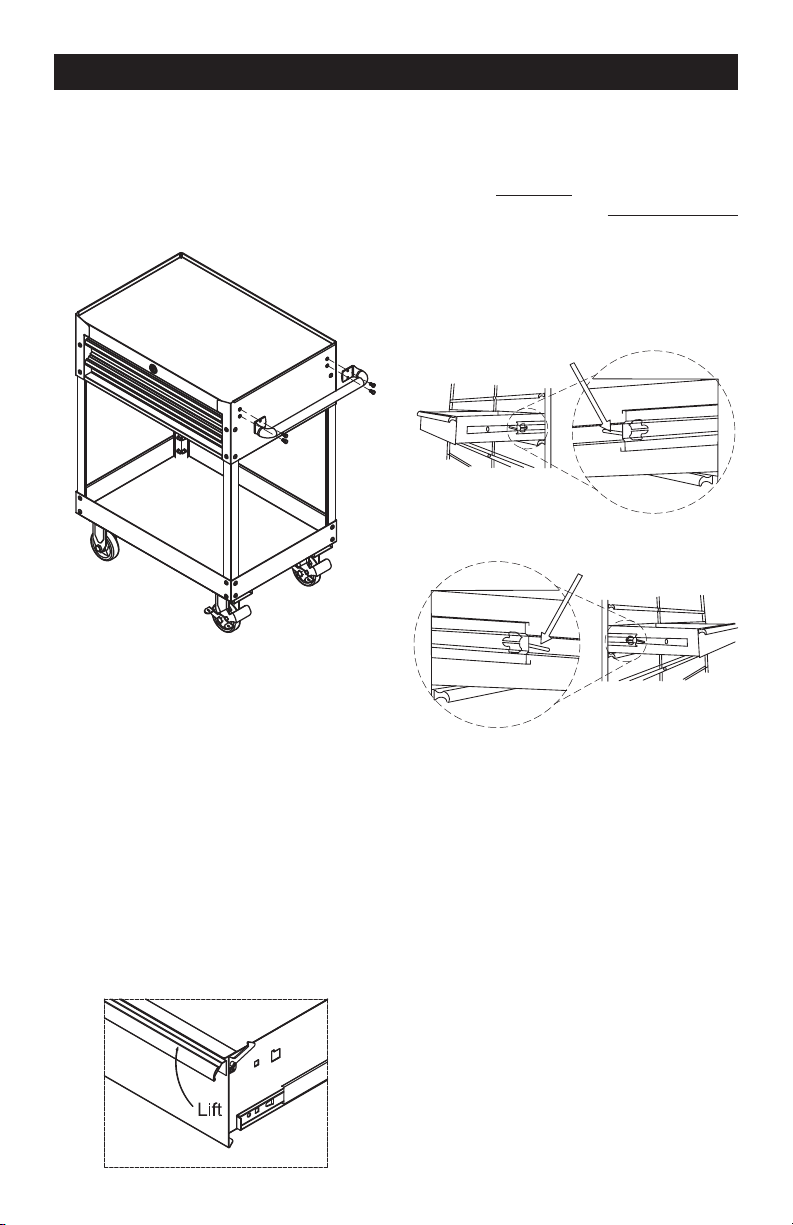 Lift