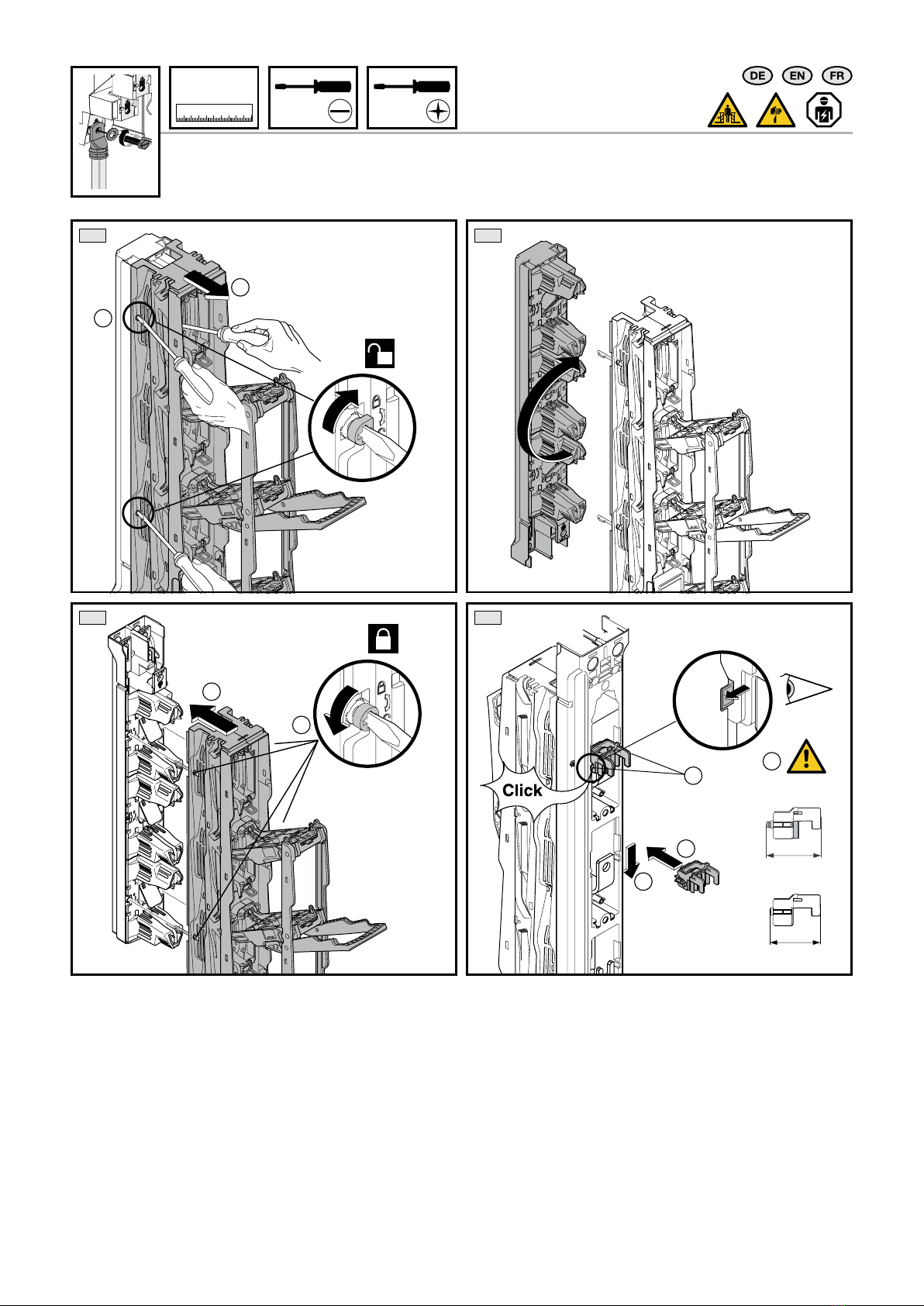 DE EN FR

Click