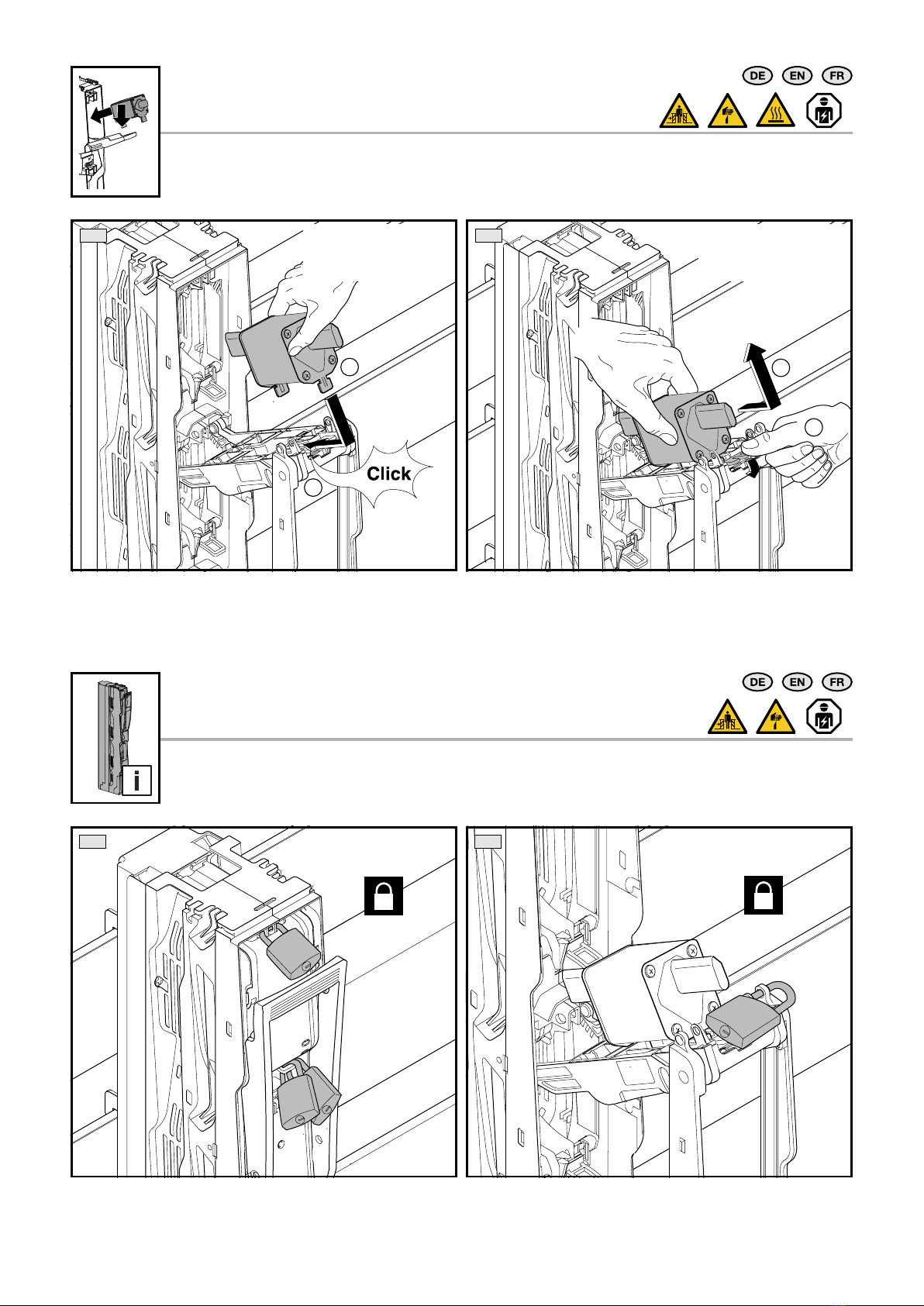 DE EN FR

Click

DE EN FR

i