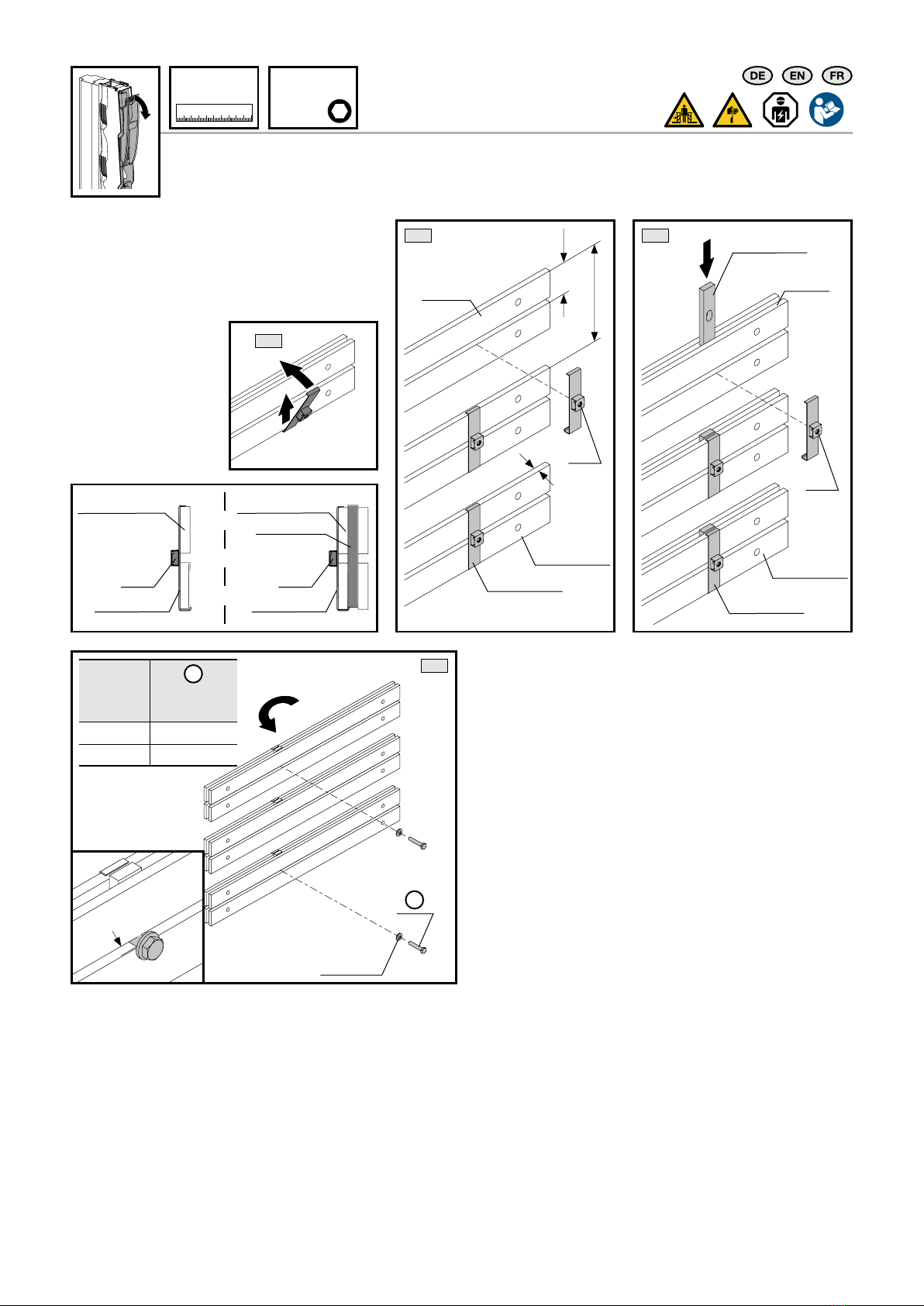 DE EN FR