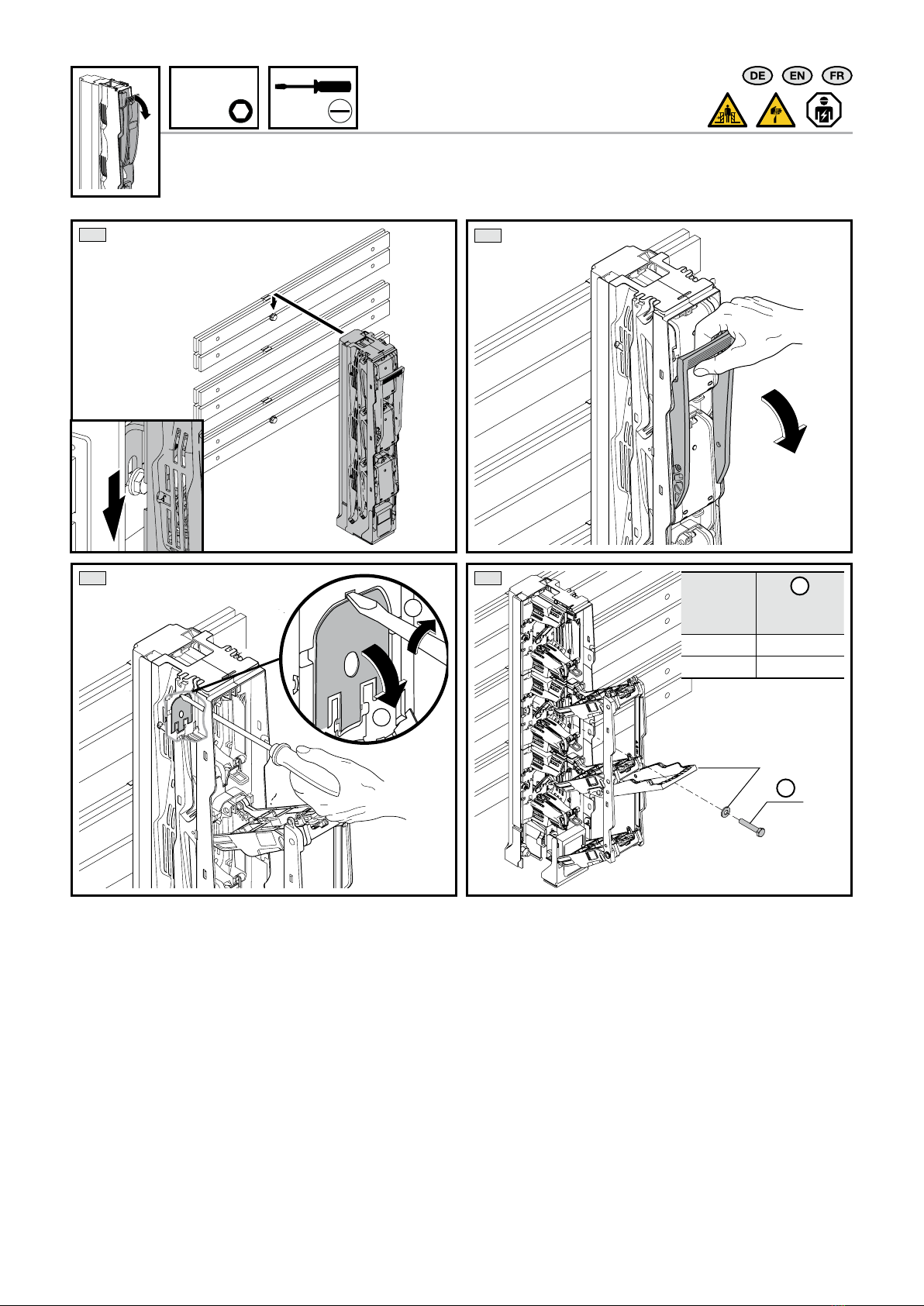 DE EN FR