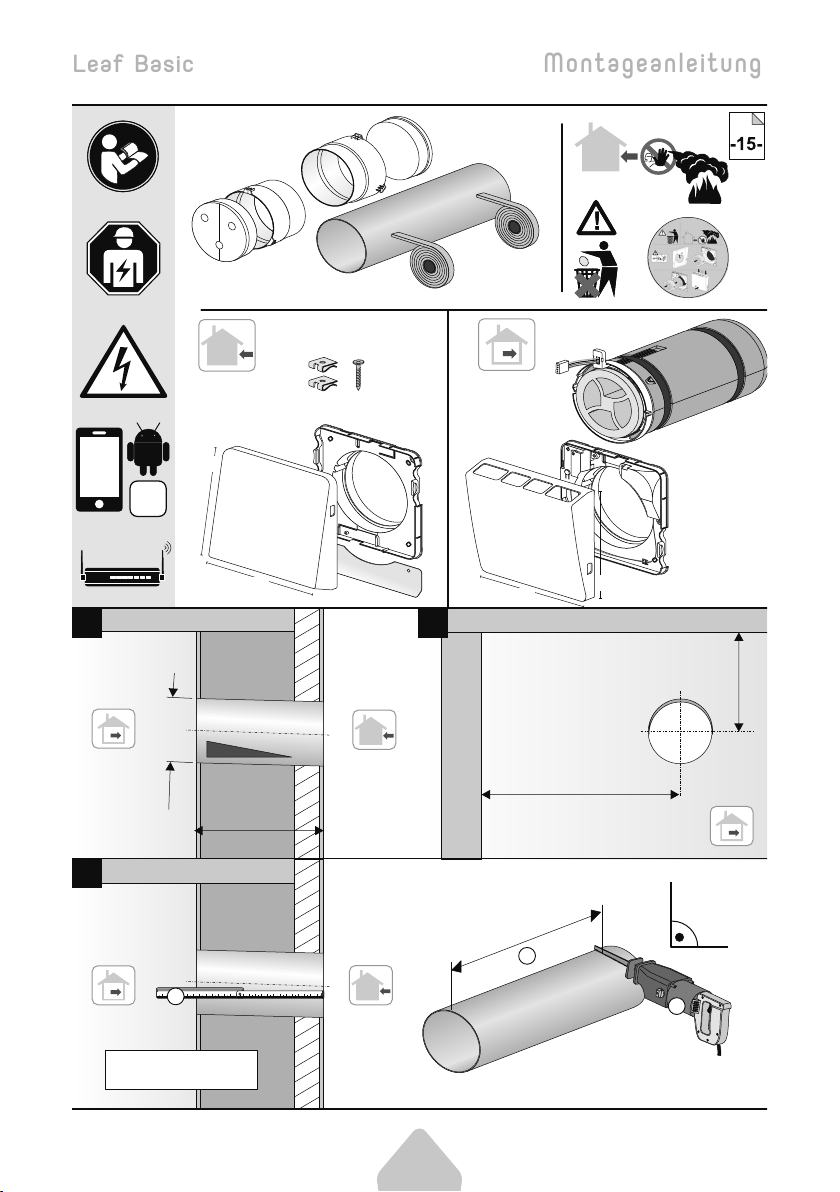 Leaf Basic

Montageanleitung

-15-