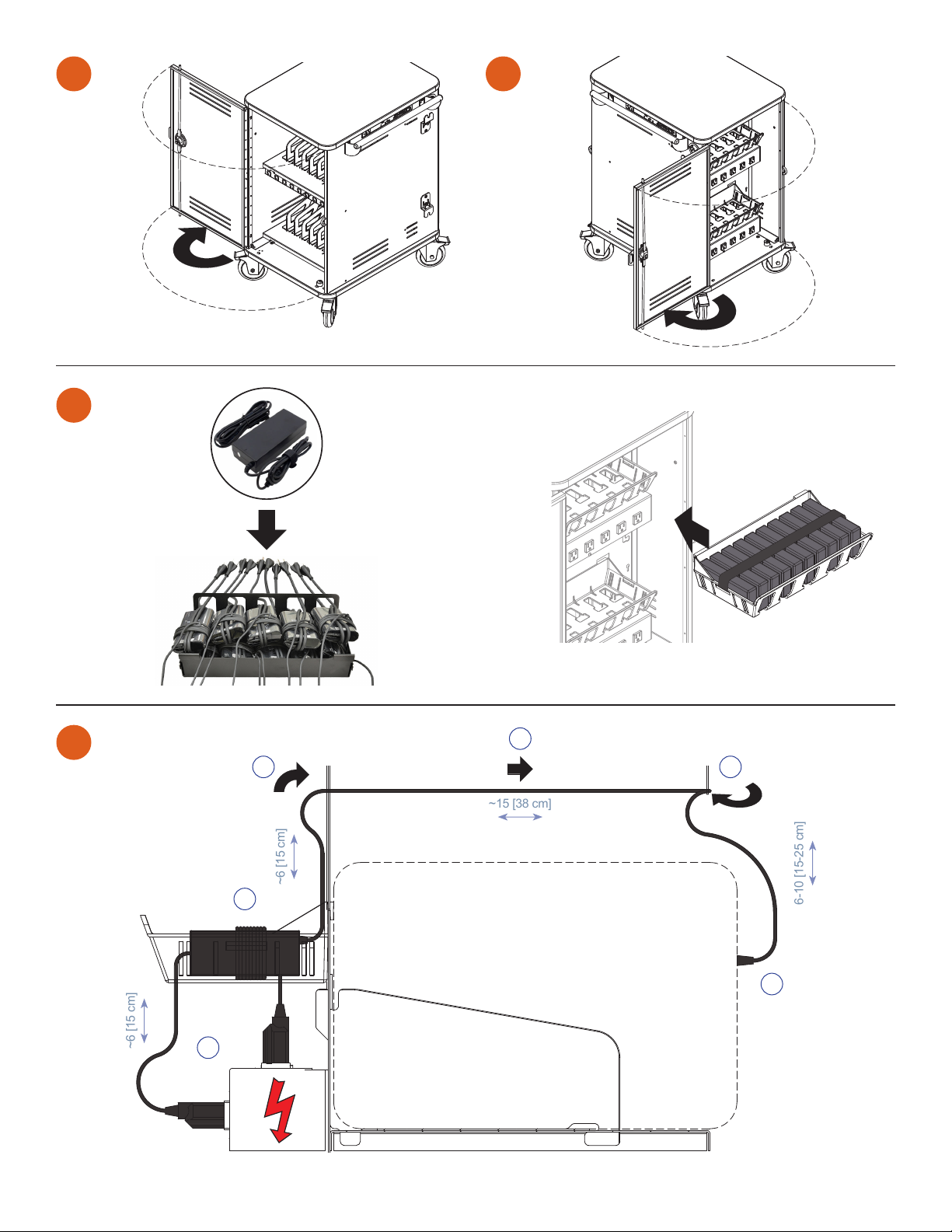 ~15 [38 cm]

~6 [15 cm]

6-10 [15-25 cm]

~6 [15 cm]