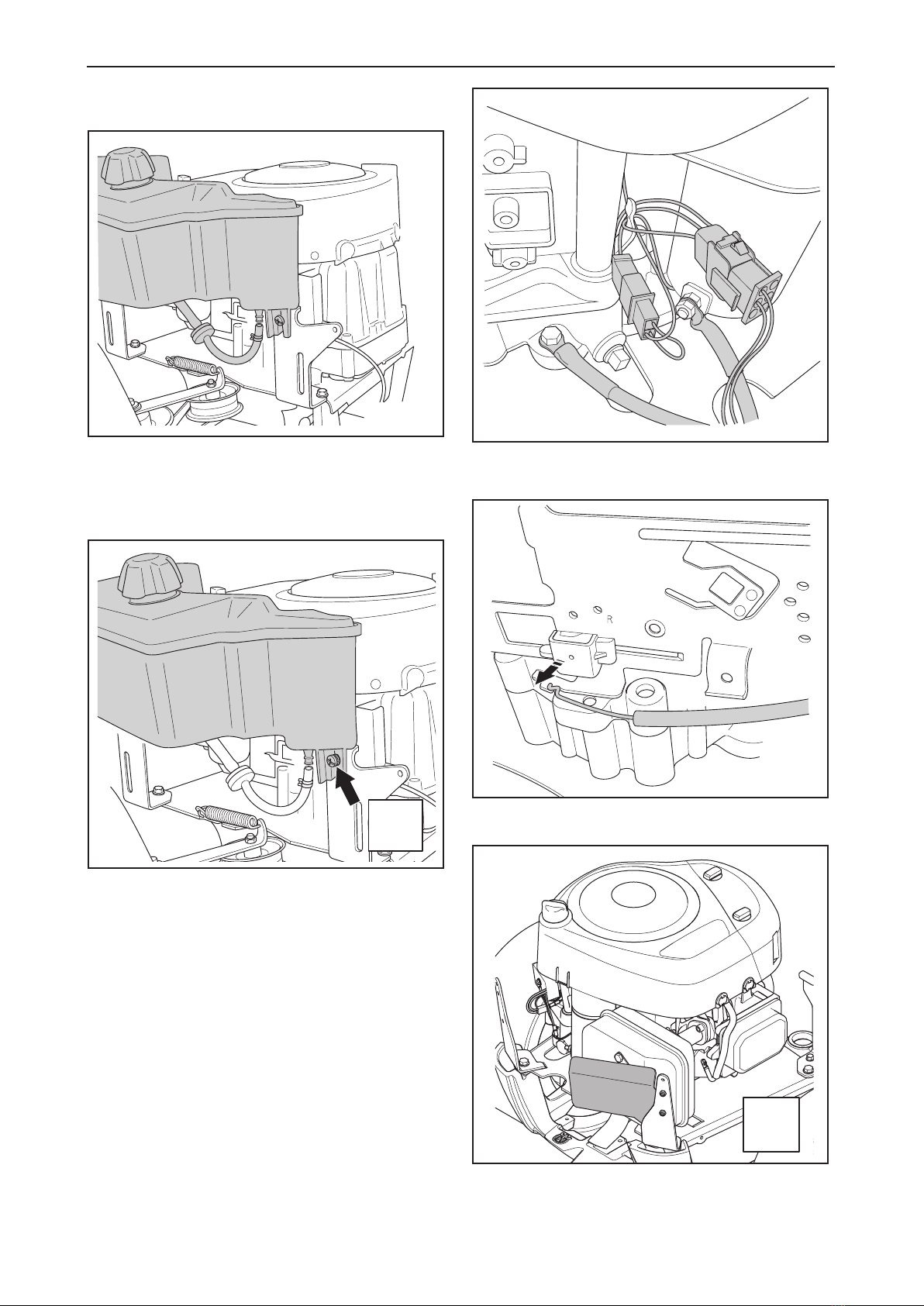 R