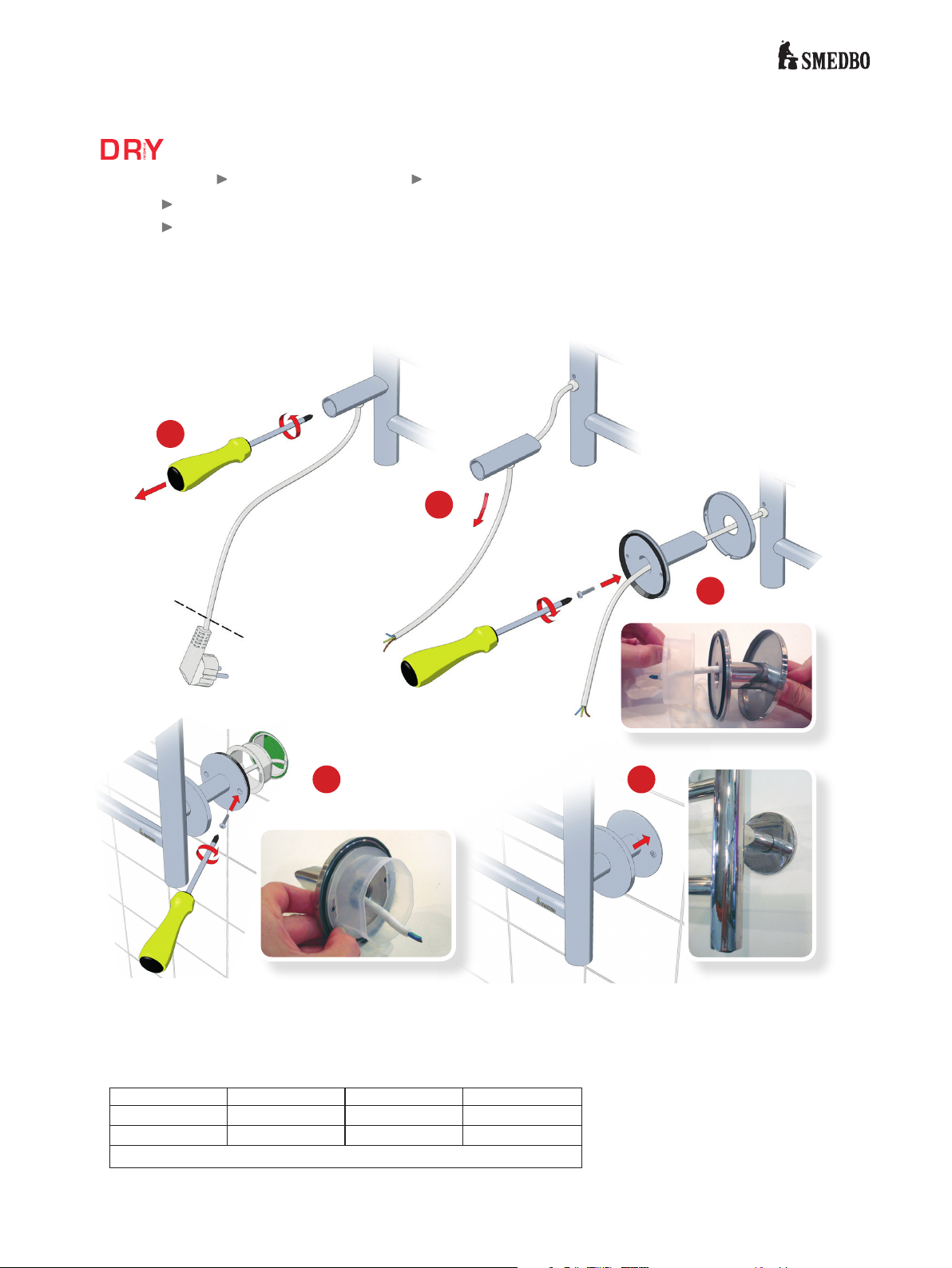 SMEDBO

DRY