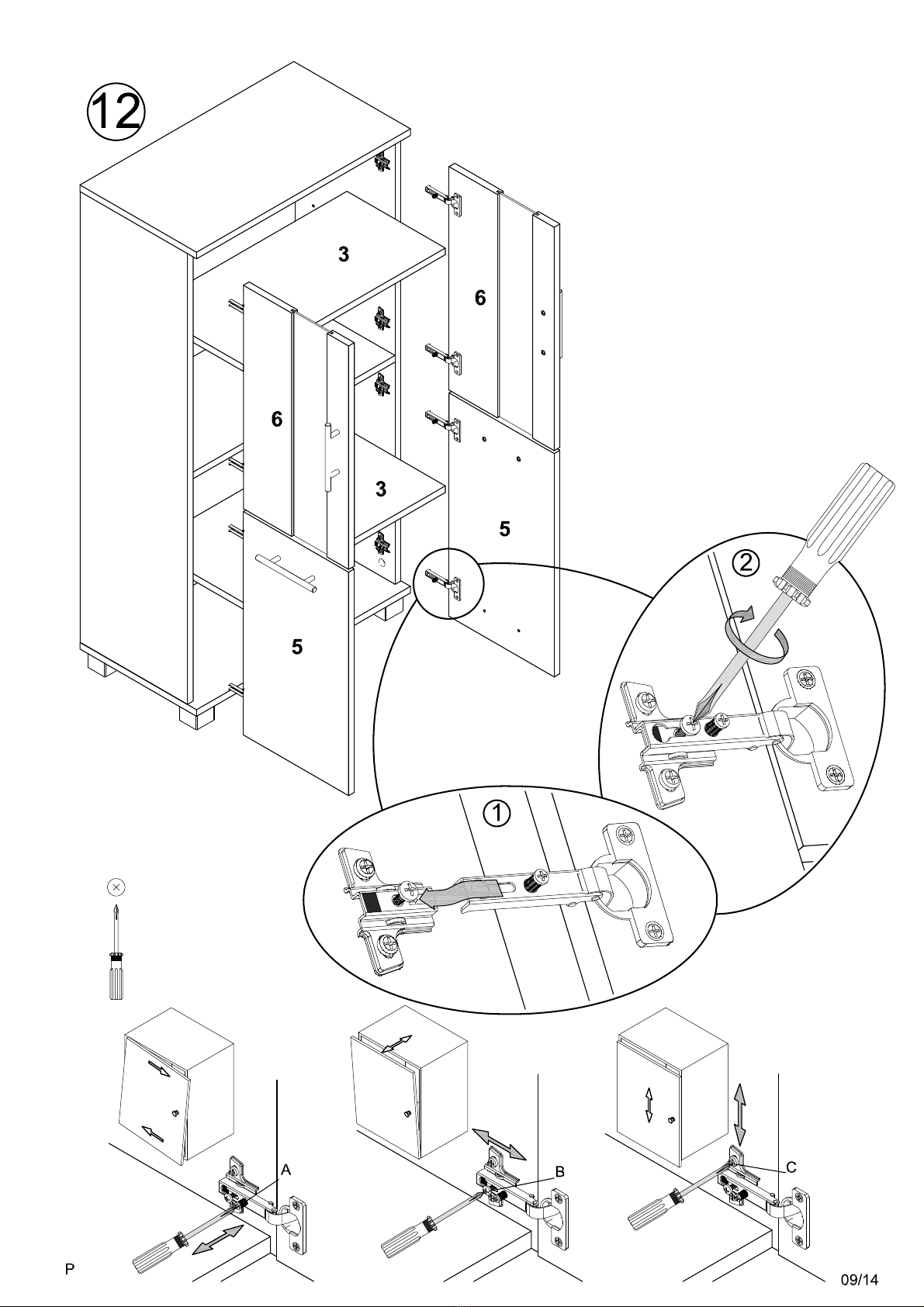 12

3

6

6

3

5

5

2

1

A

B

C

P

09/14