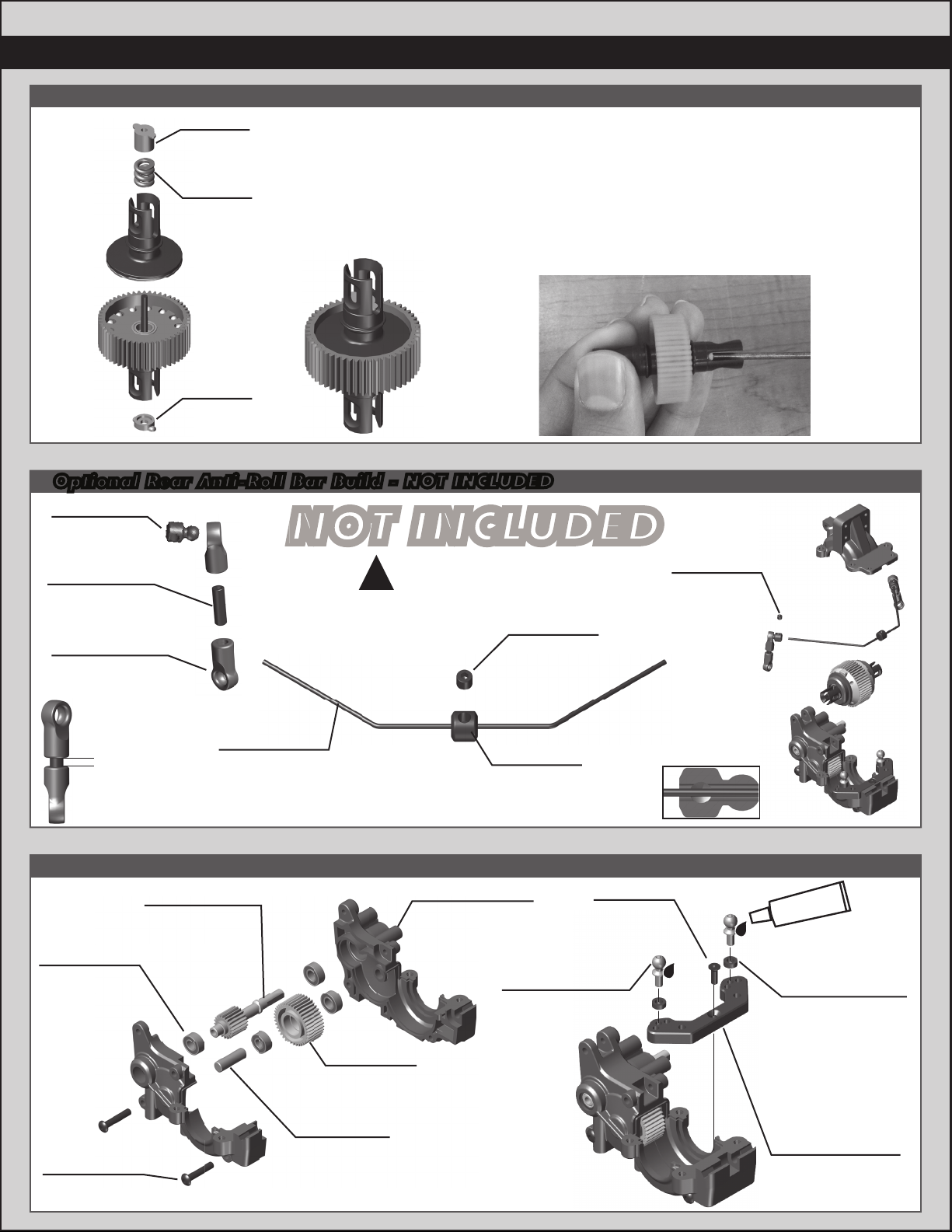 Optional Rear Anti-Roll Bar Build - NOT INCLUDED

NOT INCLUDED