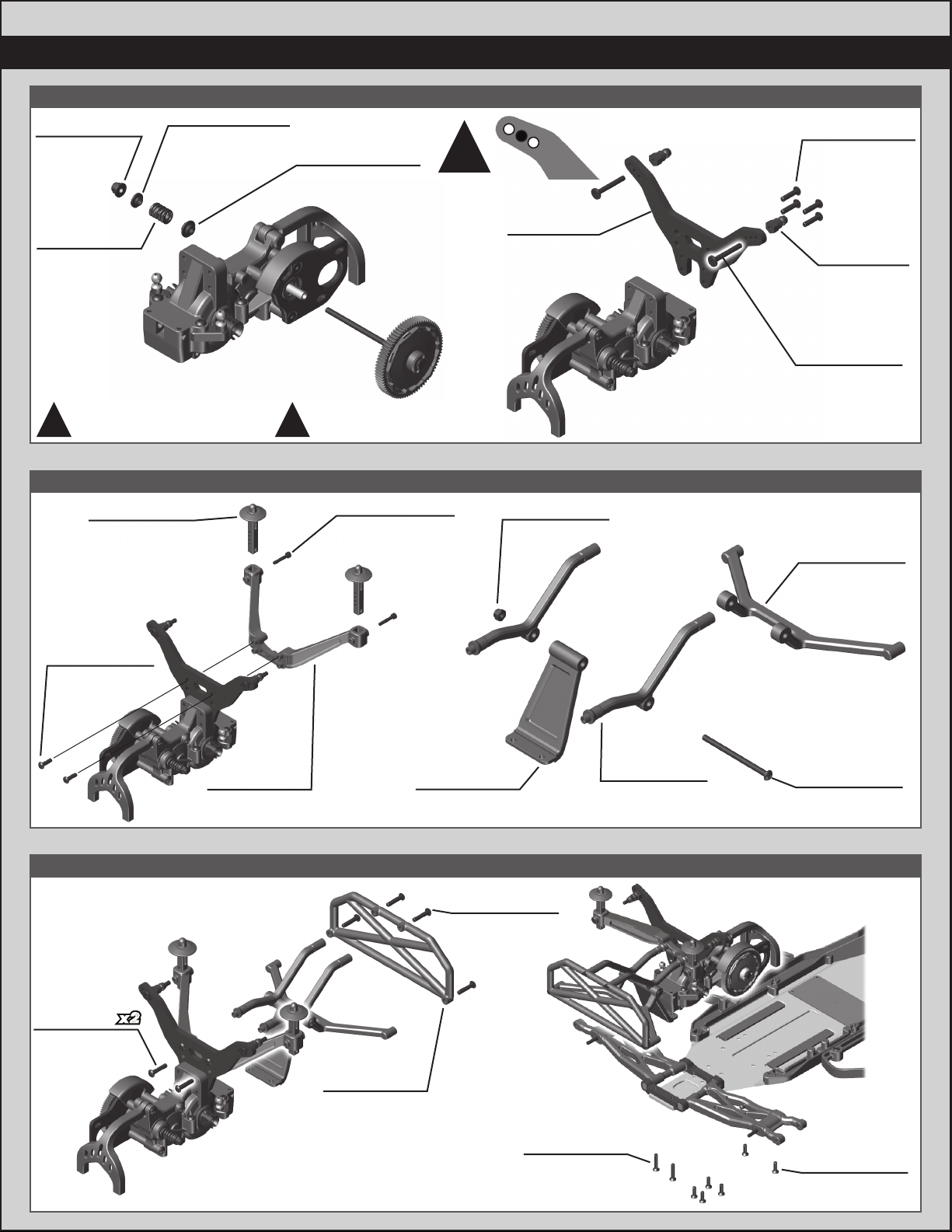 x2