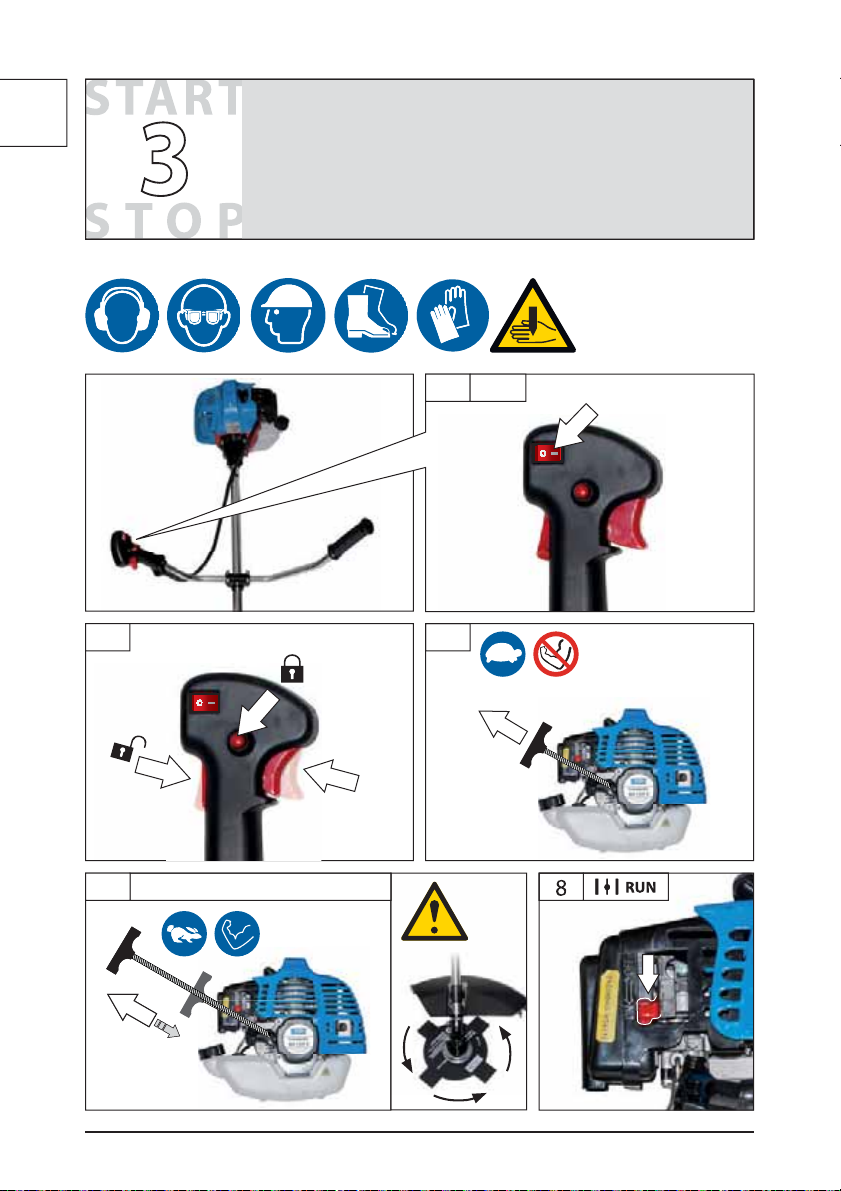 START
3
STOP

8 RUN