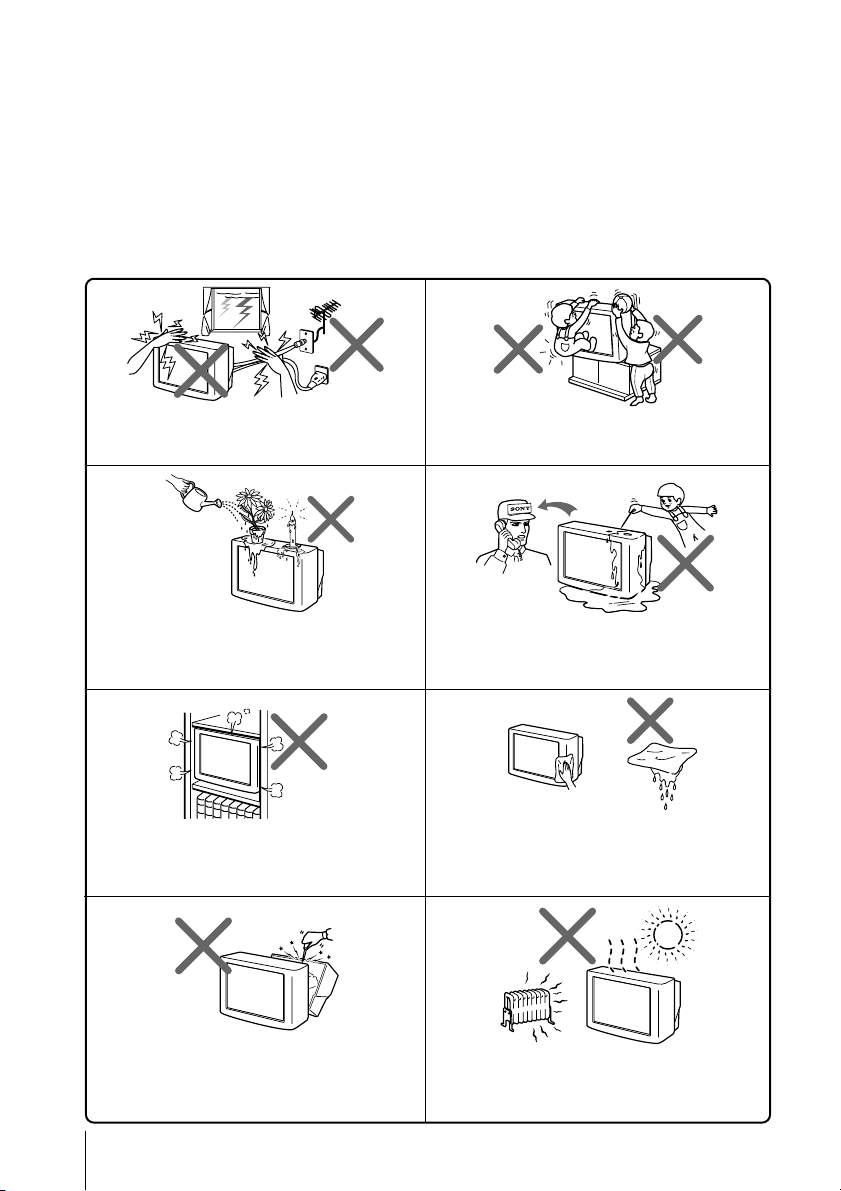 SONY