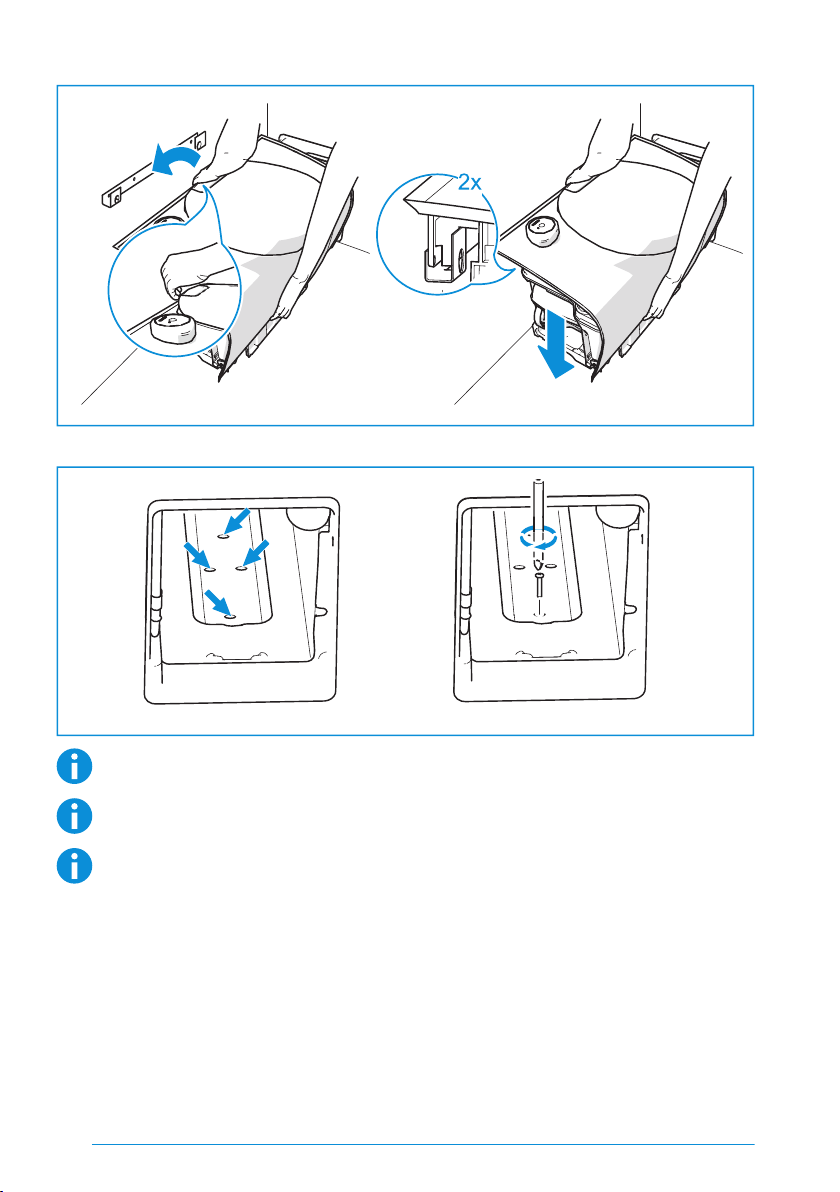 2x