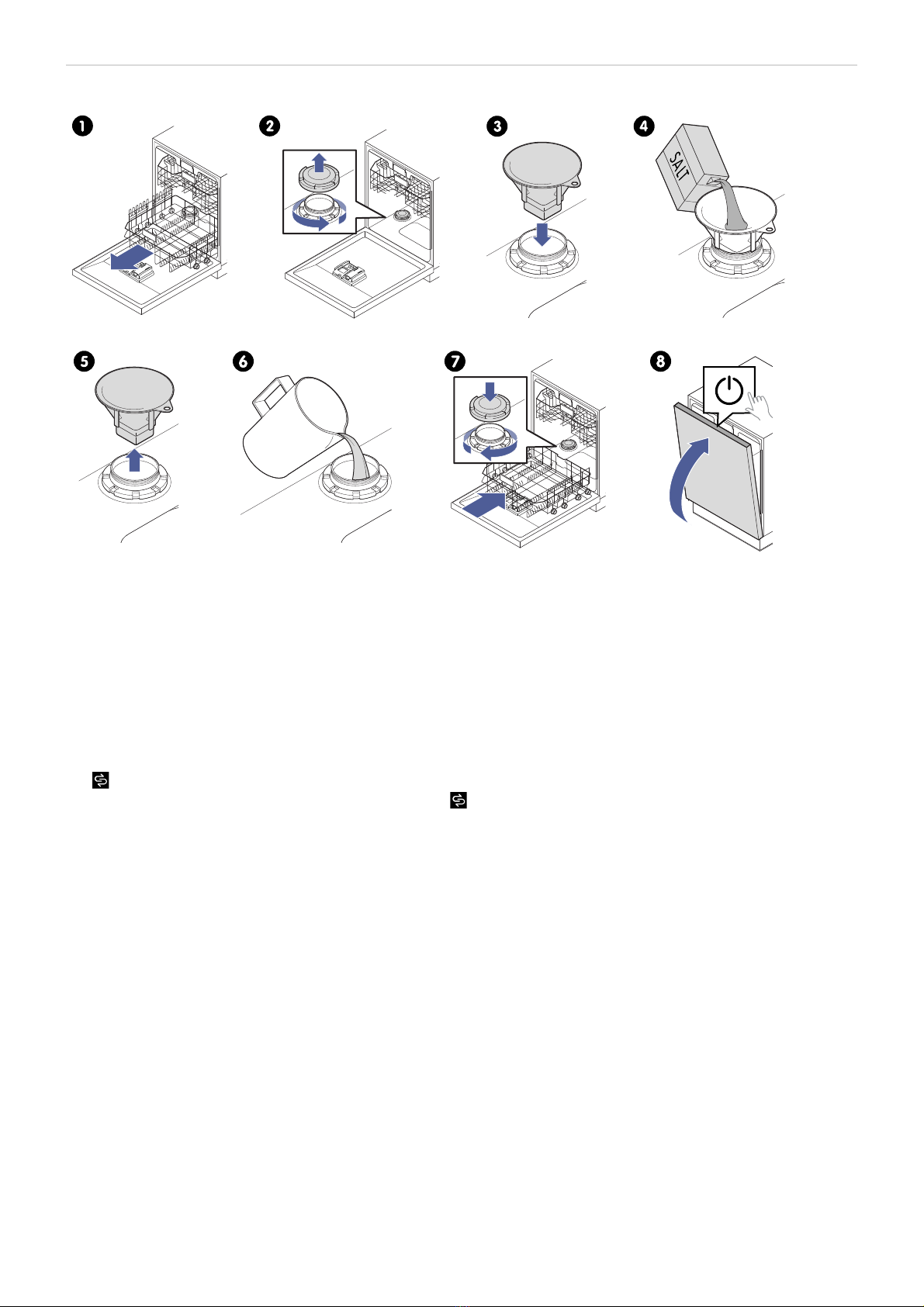 1

2

3

4

SALT

5

6

7

8