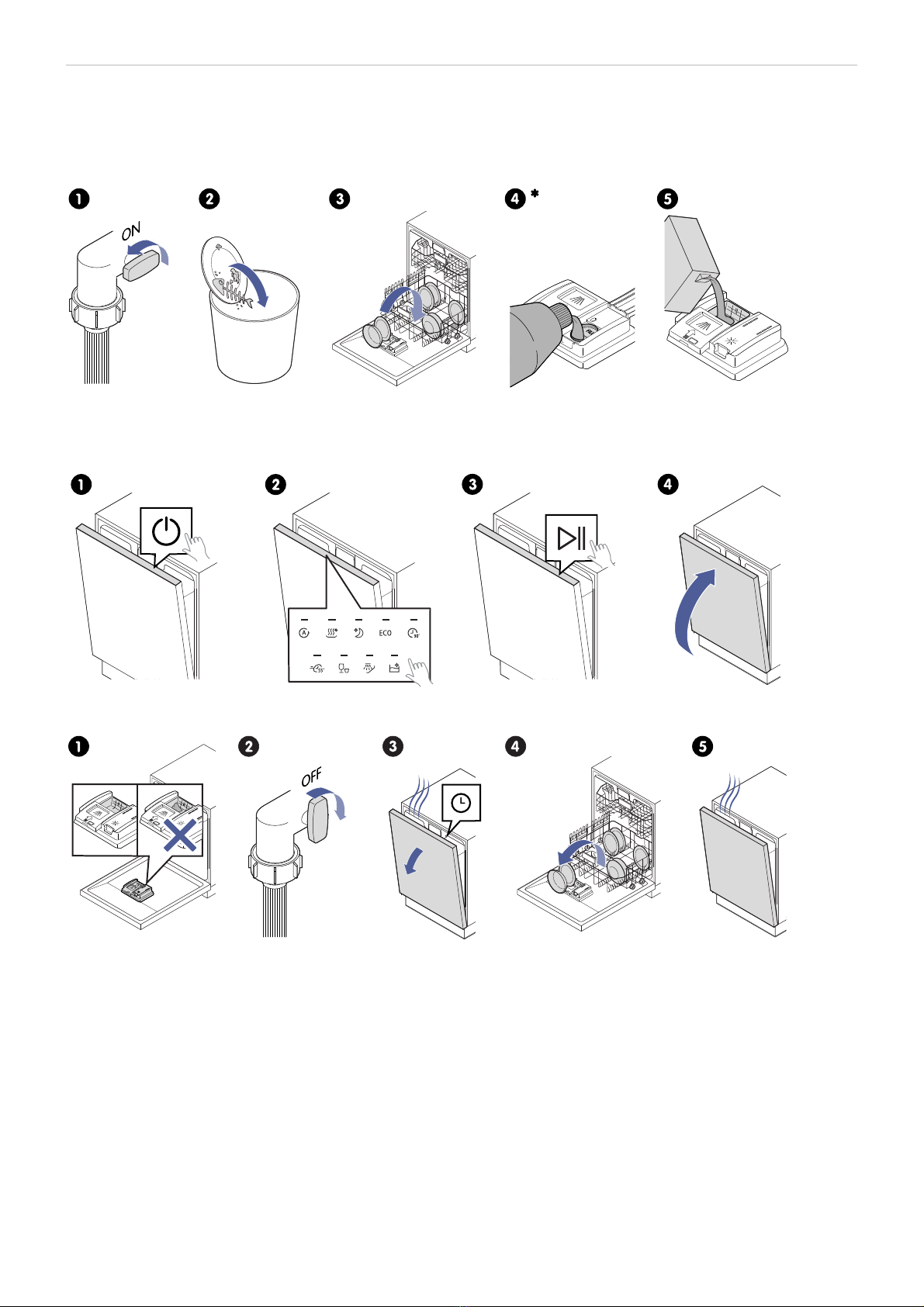 1 2 3 4 * 5

ON

1 2 3 4

ECO

1 2 3 4 5

OFF