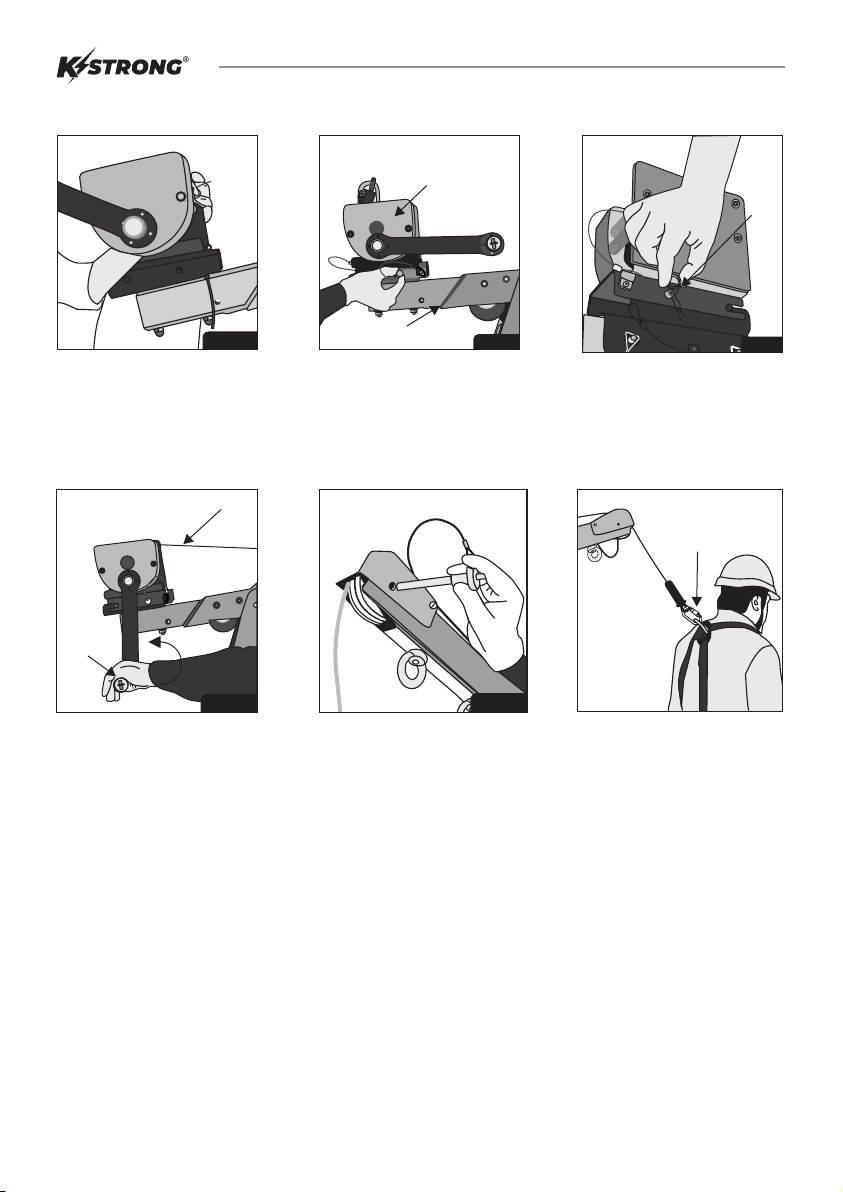 K-STRONG®