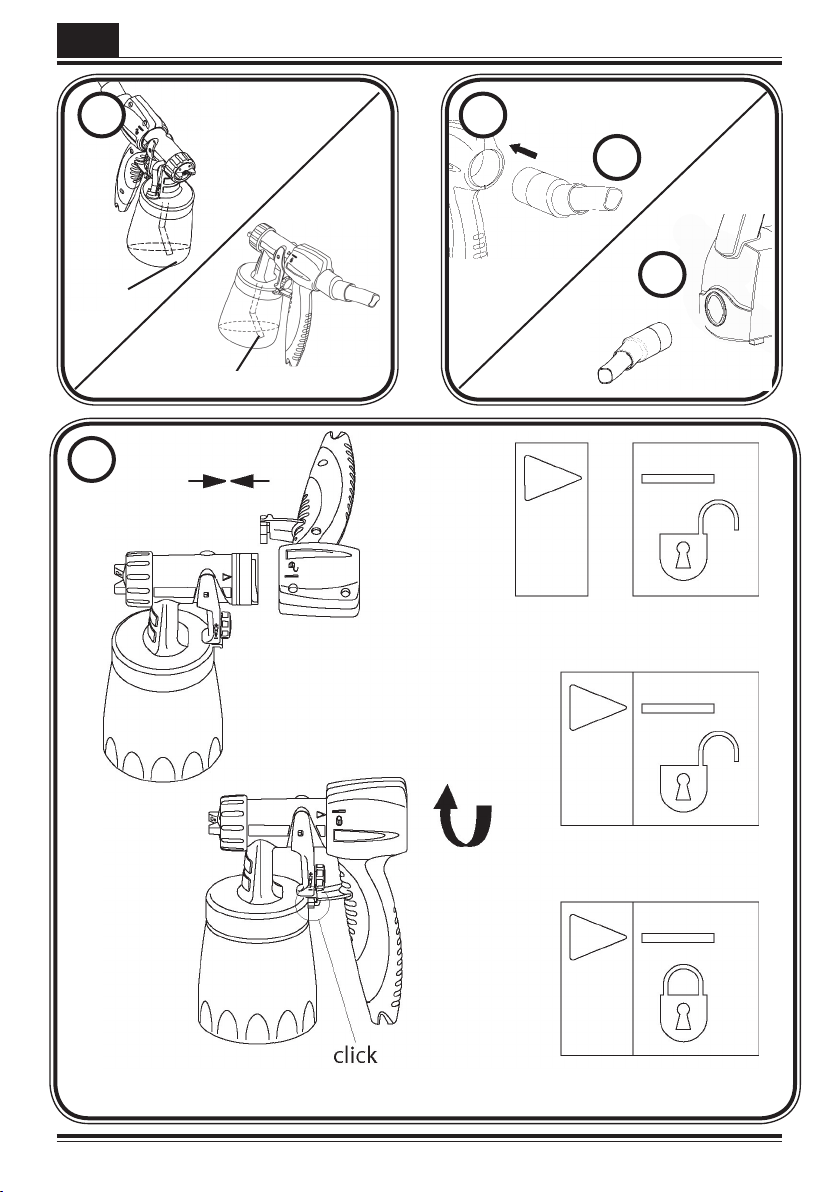 click