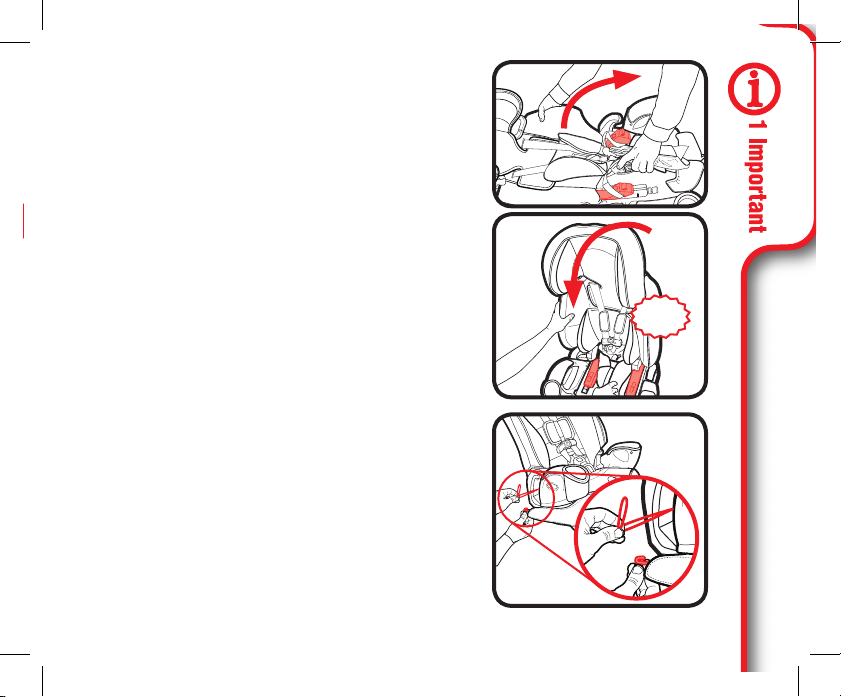 1 Important