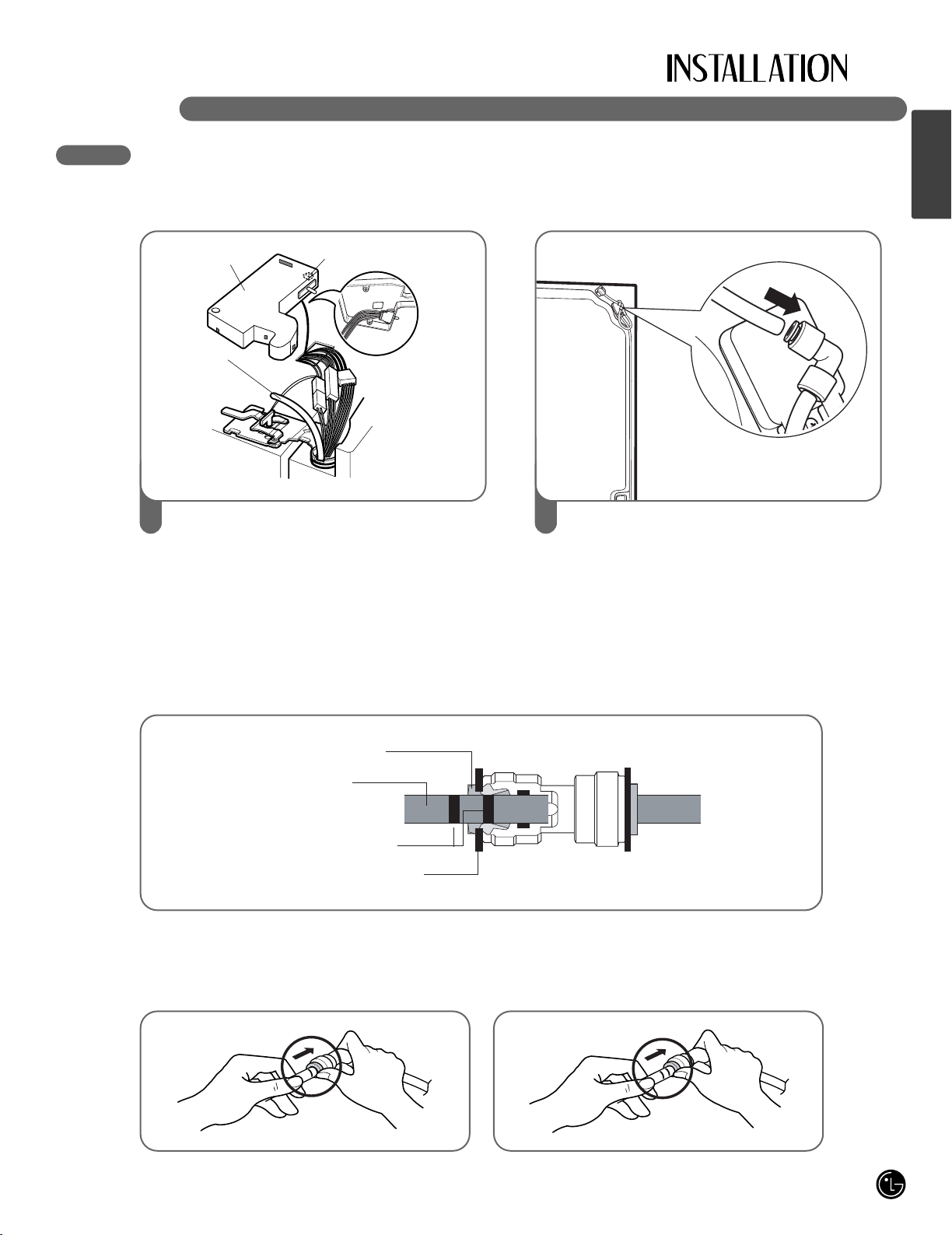 INSTALLATION