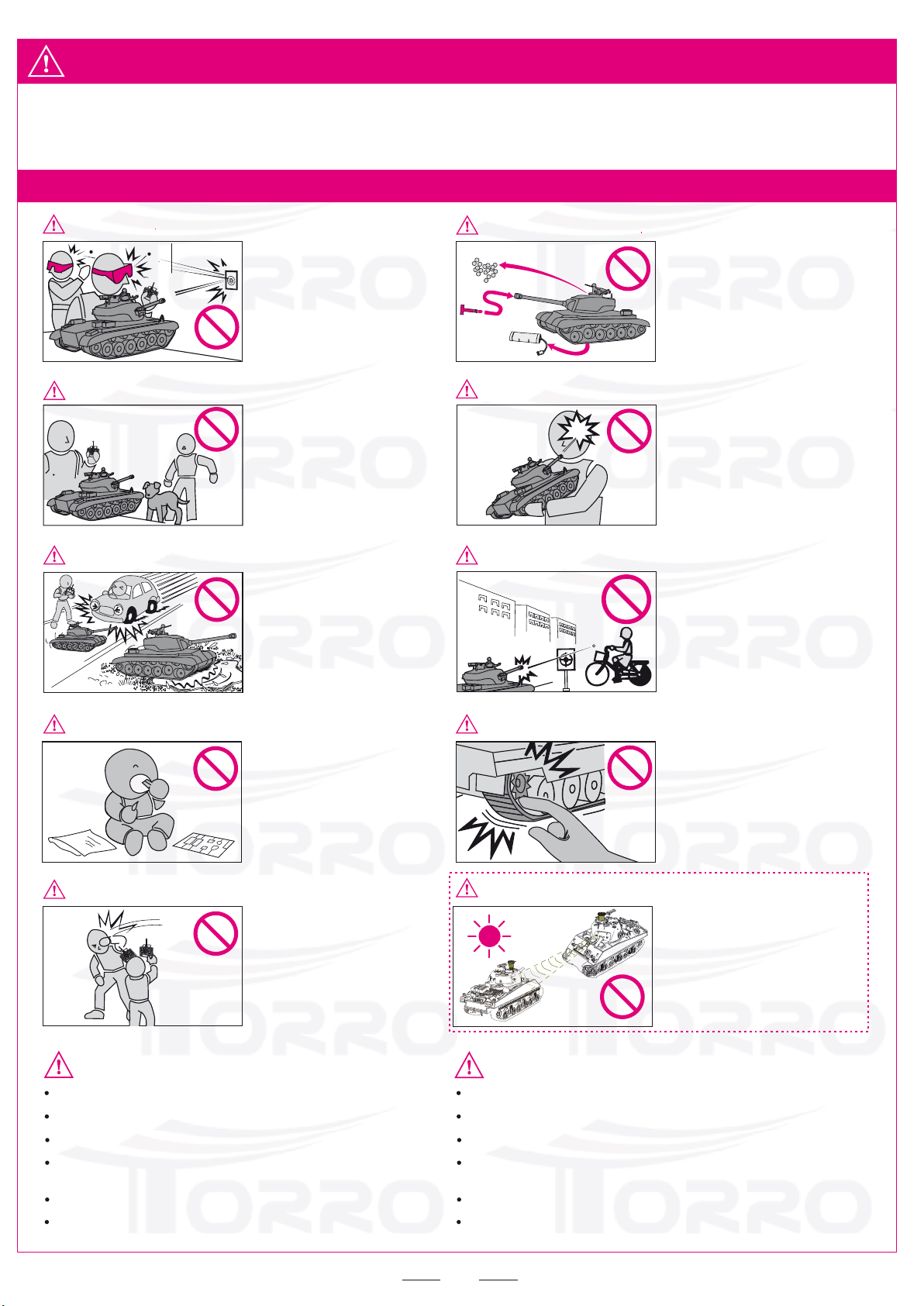 TORRO TORRO TORRO TORRO TORRO TORRO TORRO TORRO TORRO TORRO TORRO TORRO