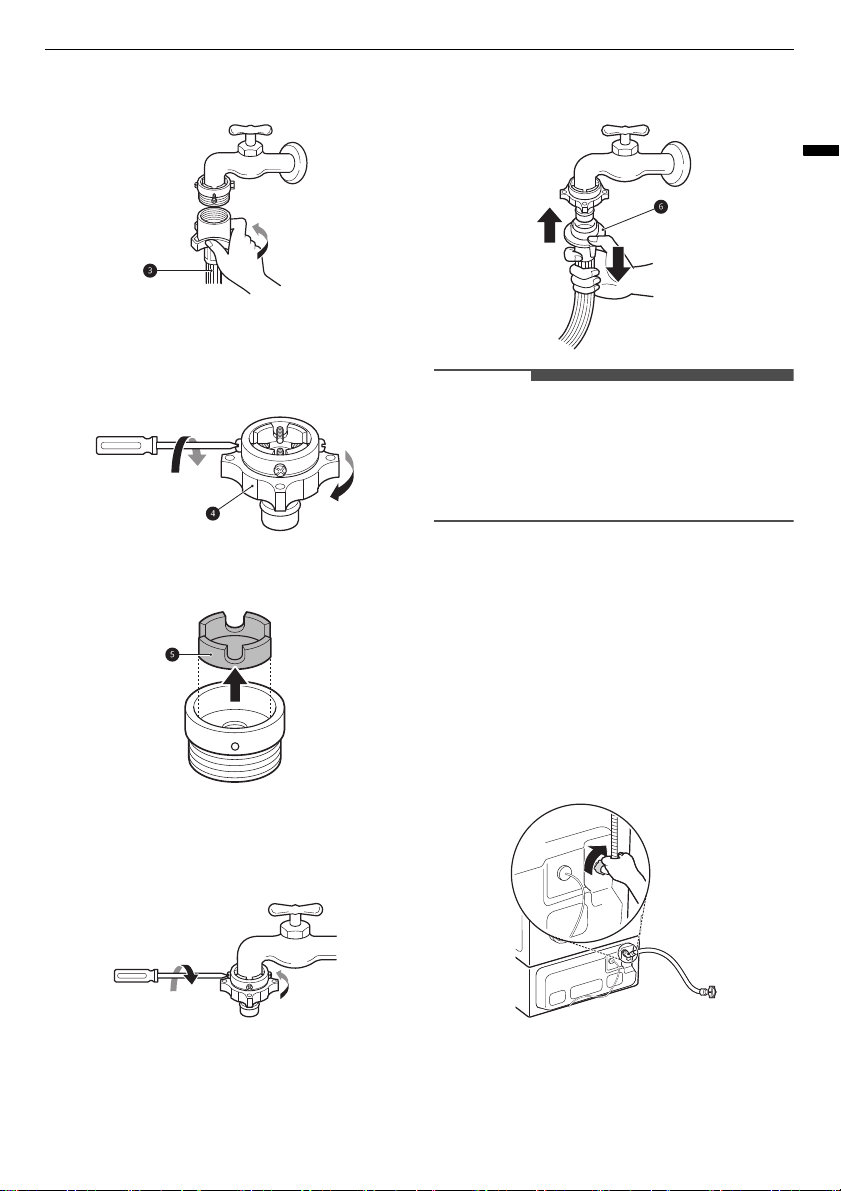 3

4

5

6